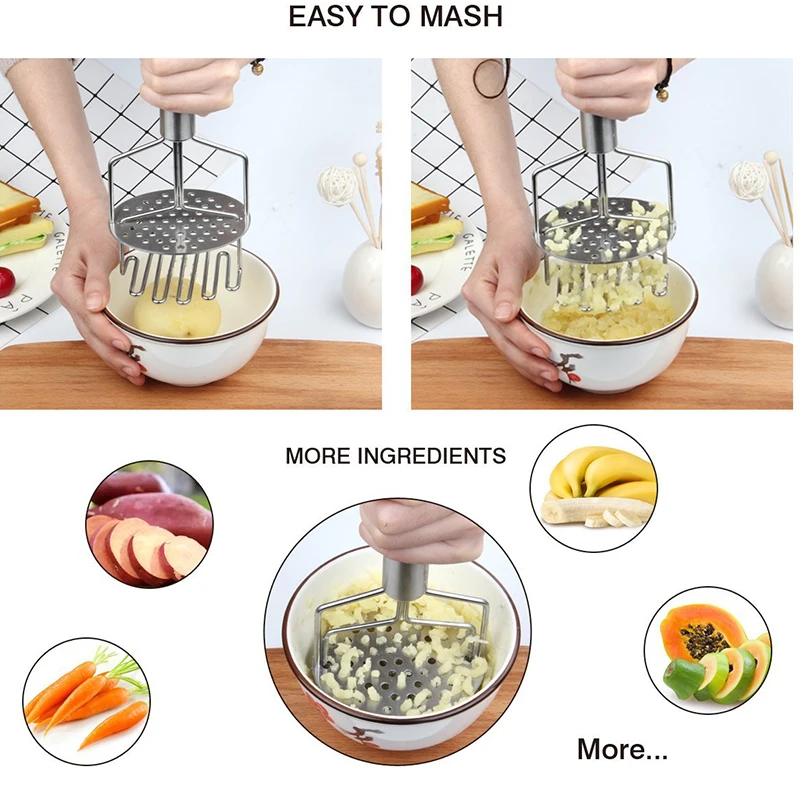 EASY TO MASH

GALETTE

GALETTE

MORE INGREDIENTS

More...