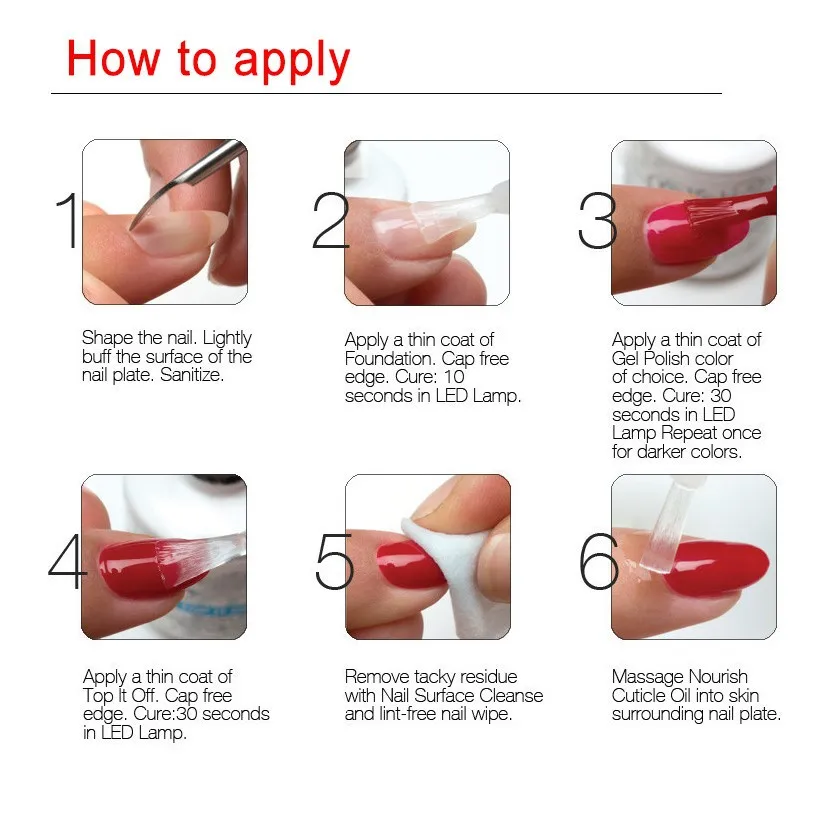 How to apply

1

Shape the nail. Lightly buff the surface of the nail plate. Sanitize.

2

Apply a thin coat of Foundation. Cap free edge. Cure: 10 seconds in LED Lamp.

3

Apply a thin coat of Gel Polish color of choice. Cap free edge. Cure: 30 seconds in LED Lamp Repeat once for darker colors.

4

Apply a thin coat of Top It Off. Cap free edge. Cure:30 seconds in LED Lamp.

5

Remove tacky residue with Nail Surface Cleanse and lint-free nail wipe.

6

Massage Nourish Cuticle Oil into skin surrounding nail plate.