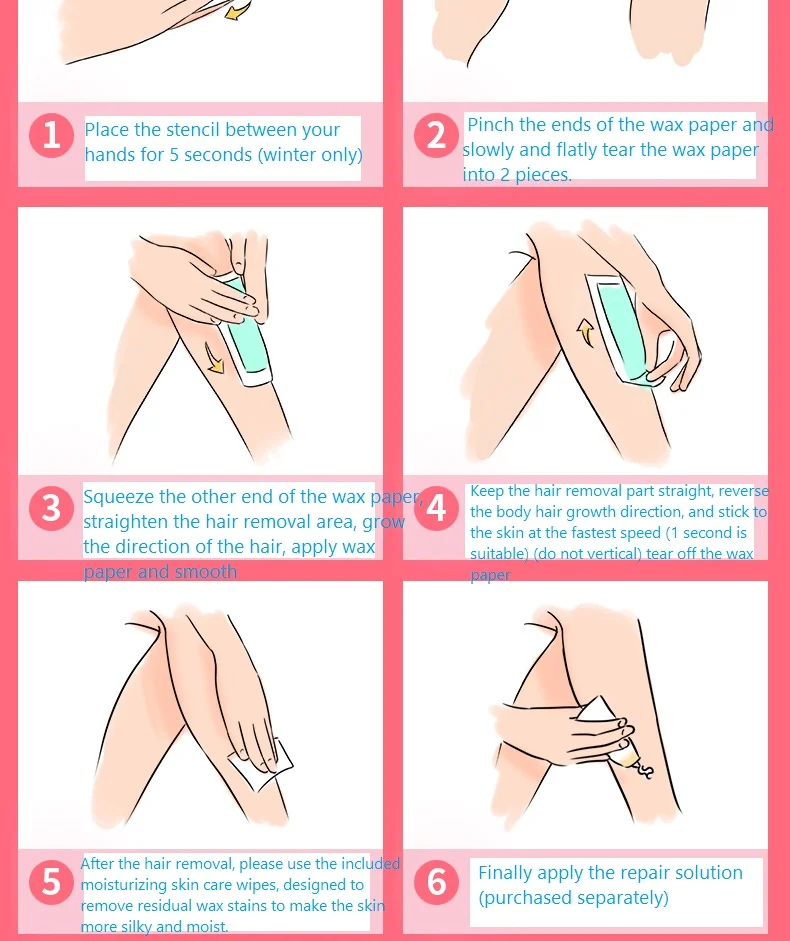 1 Place the stencil between your hands for 5 seconds (winter only)

2 Pinch the ends of the wax paper and slowly and flatly tear the wax paper into 2 pieces.

3 Squeeze the other end of the wax paper, straighten the hair removal area, grow the direction of the hair, apply wax paper and smooth

4 Keep the hair removal part straight, reverse the body hair growth direction, and stick to the skin at the fastest speed (1 second is suitable) (do not vertical) tear off the wax paper

5 After the hair removal, please use the included moisturizing skin care wipes, designed to remove residual wax stains to make the skin more silky and moist.

6 Finally apply the repair solution (purchased separately)