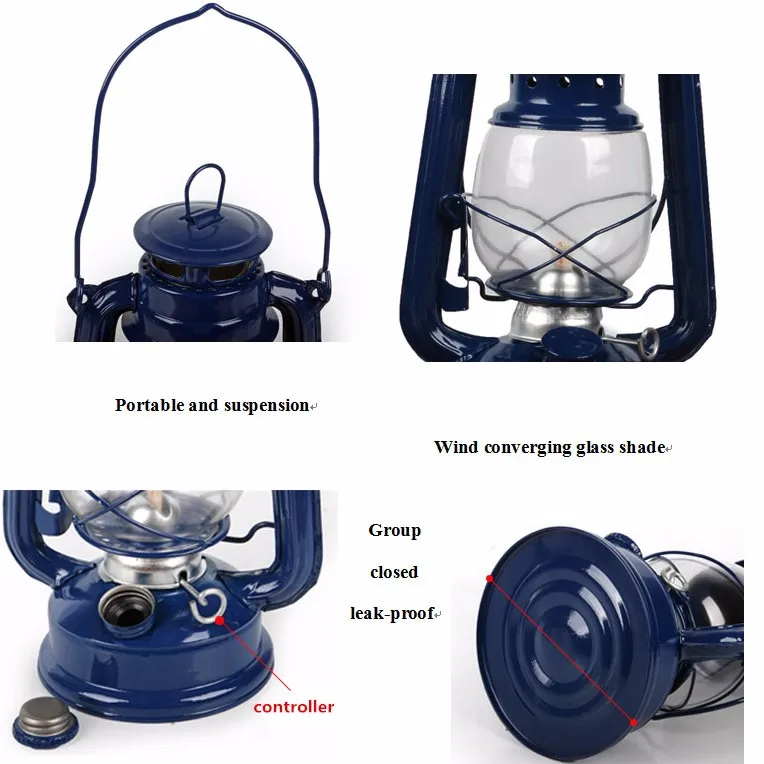 Portable and suspension

Wind converging glass shade

Group

closed

leak-proof

controller