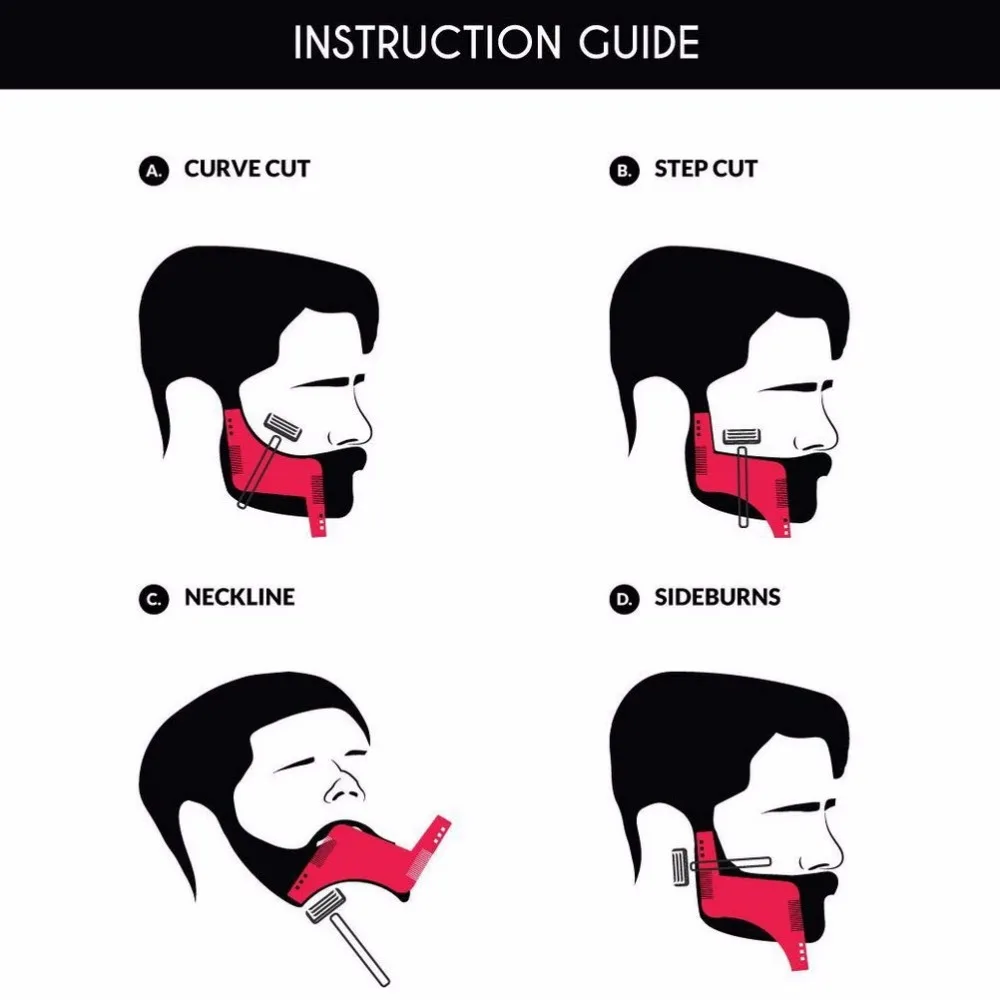 INSTRUCTION GUIDE

A. CURVE CUT

B. STEP CUT

C. NECKLINE

D. SIDEBURNS