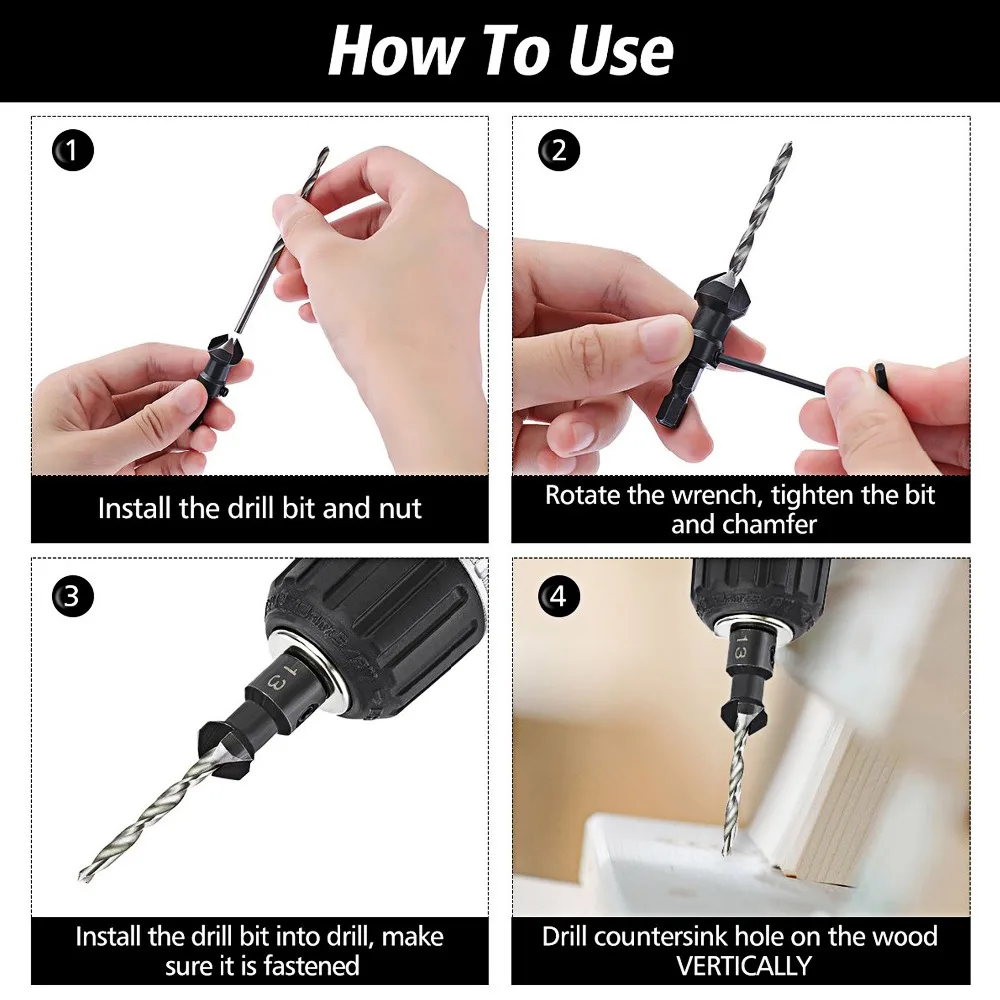 How To Use

1

Install the drill bit and nut

2

Rotate the wrench, tighten the bit and chamfer

3

13

Install the drill bit into drill, make sure it is fastened

4

13

Drill countersink hole on the wood VERTICALLY