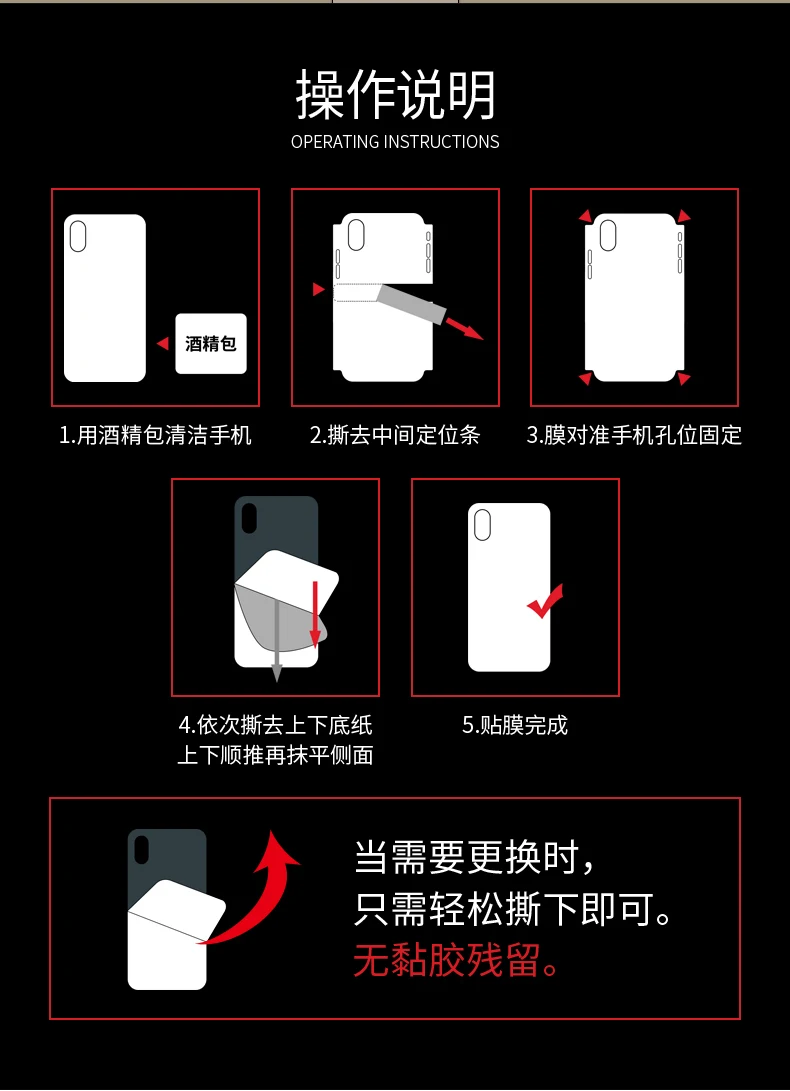 操作说明
OPERATING INSTRUCTIONS

酒精包

1.用酒精包清洁手机

2.撕去中间定位条

3.膜对准手机孔位固定

4.依次撕去上下底纸
上下顺推再抹平侧面

5.贴膜完成

当需要更换时，
只需轻松撕下即可。
无黏胶残留。