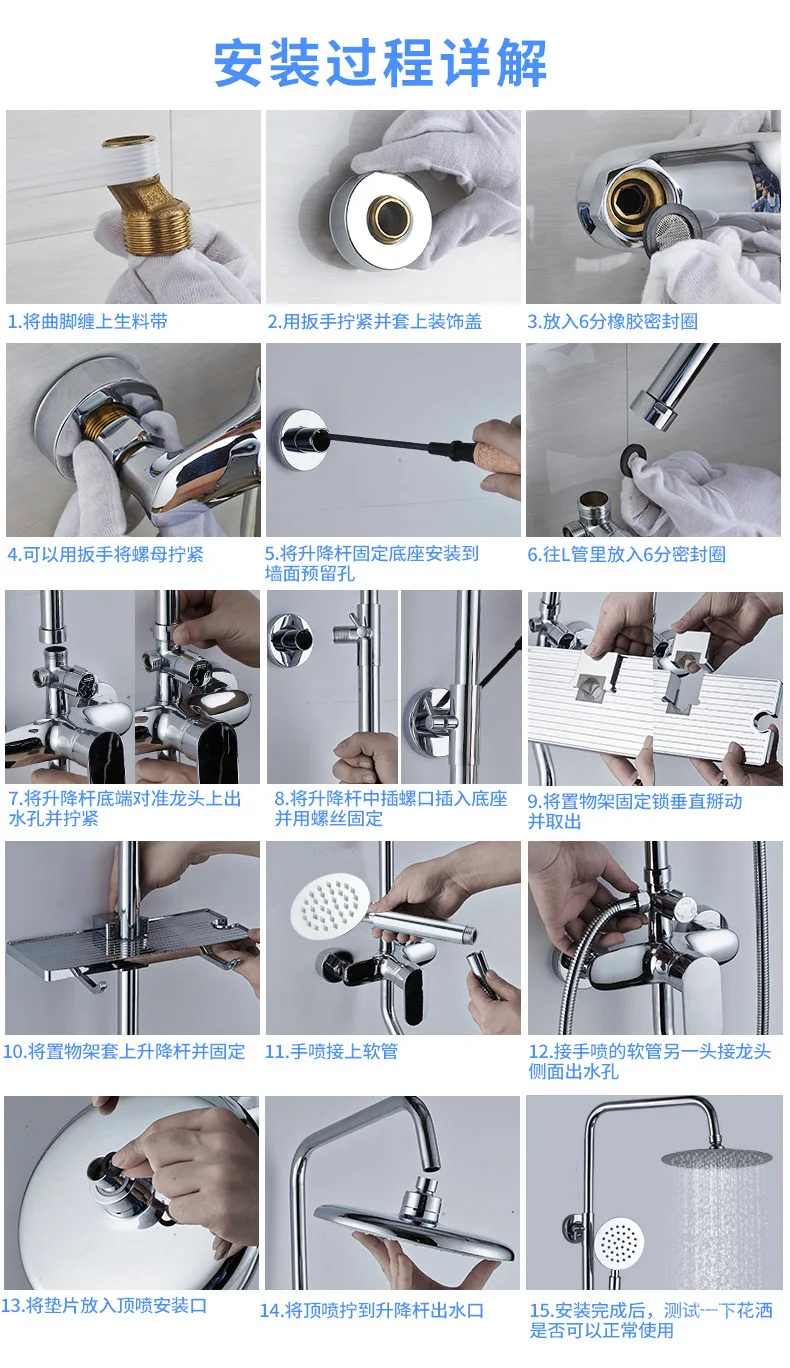 安装过程详解

1.将曲脚缠上生料带

2.用扳手拧紧并套上装饰盖

3.放入6分橡胶密封圈

4.可以用扳手将螺母拧紧

5.将升降杆固定底座安装到墙面预留孔

6.往L管里放入6分密封圈

7.将升降杆底端对准龙头上出水孔并拧紧

8.将升降杆中插螺口插入底座并用螺丝固定

9.将置物架固定锁垂直掰动并取出

10.将置物架套上升降杆并固定

11.手喷接上软管

12.接手喷的软管另一头接龙头侧面出水孔

13.将垫片放入顶喷安装口

14.将顶喷拧到升降杆出水口

15.安装完成后，测试一下花洒是否可以正常使用