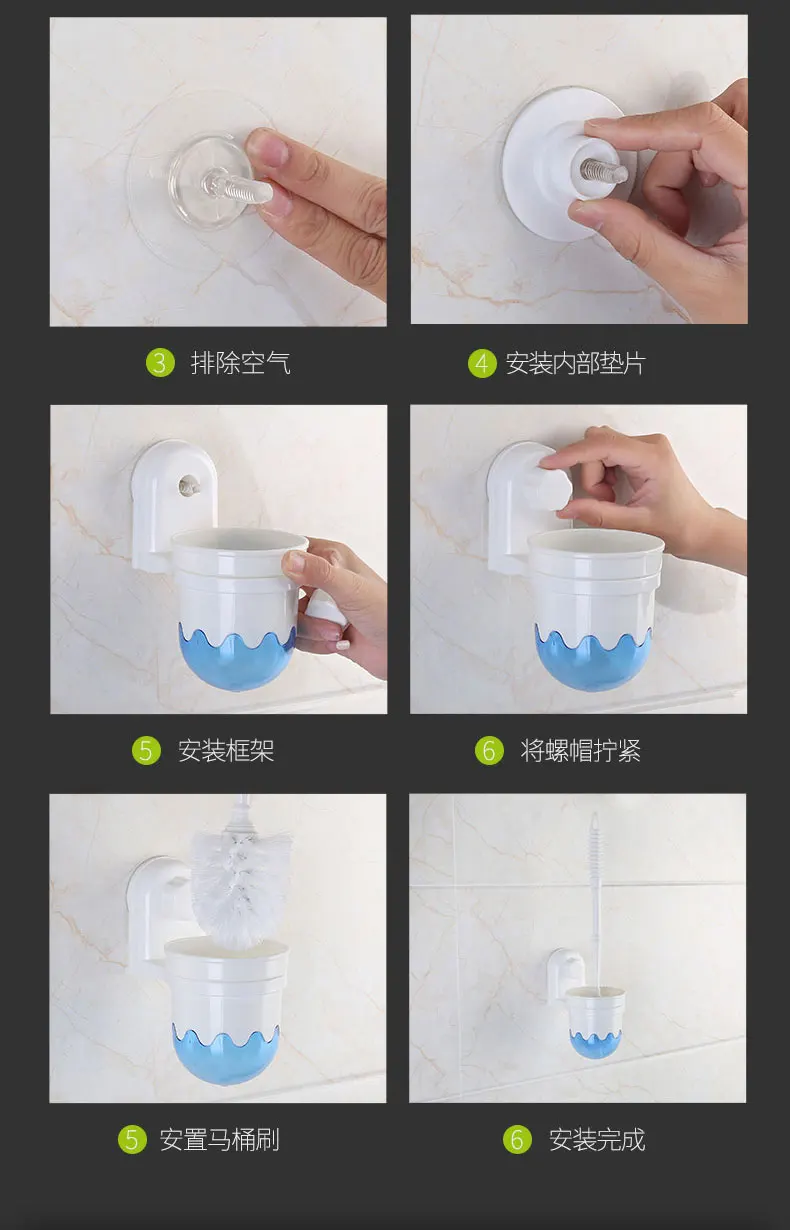 3 排除空气

4 安装内部垫片

5 安装框架

6 将螺帽拧紧

5 安置马桶刷

6 安装完成