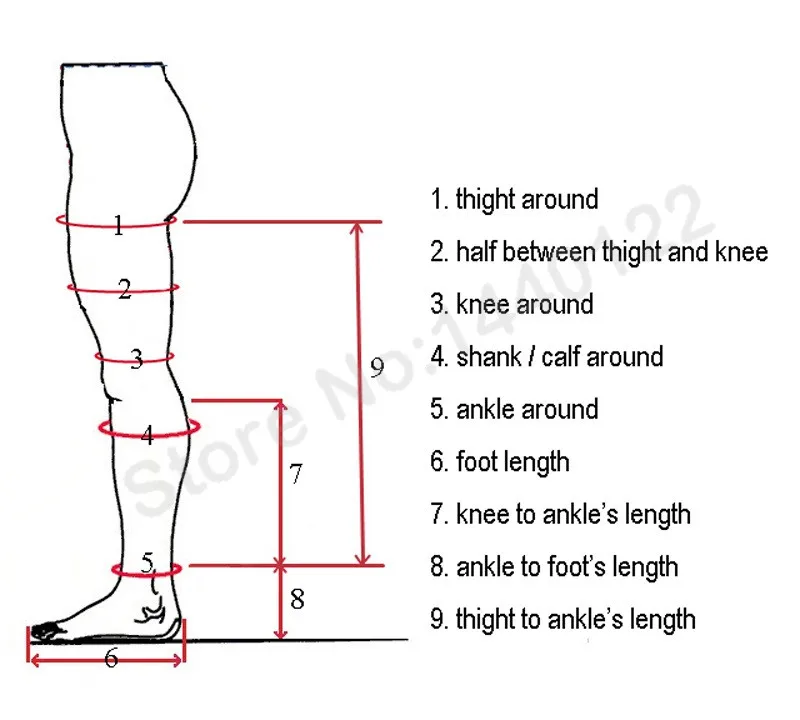 1
2
3
4
5
6
7
8
9

1. thight around
2. half between thight and knee
3. knee around
4. shank / calf around
5. ankle around
6. foot length
7. knee to ankle's length
8. ankle to foot's length
9. thight to ankle's length

Store No:1440122