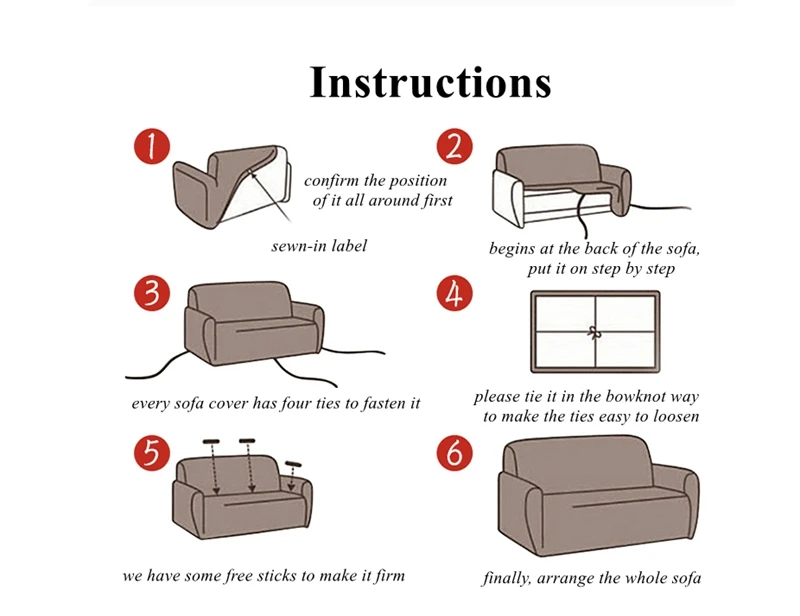 Instructions

1

confirm the position of it all around first

sewn-in label

2

begins at the back of the sofa, put it on step by step

3

every sofa cover has four ties to fasten it

4

please tie it in the bowknot way to make the ties easy to loosen

5

we have some free sticks to make it firm

6

finally, arrange the whole sofa