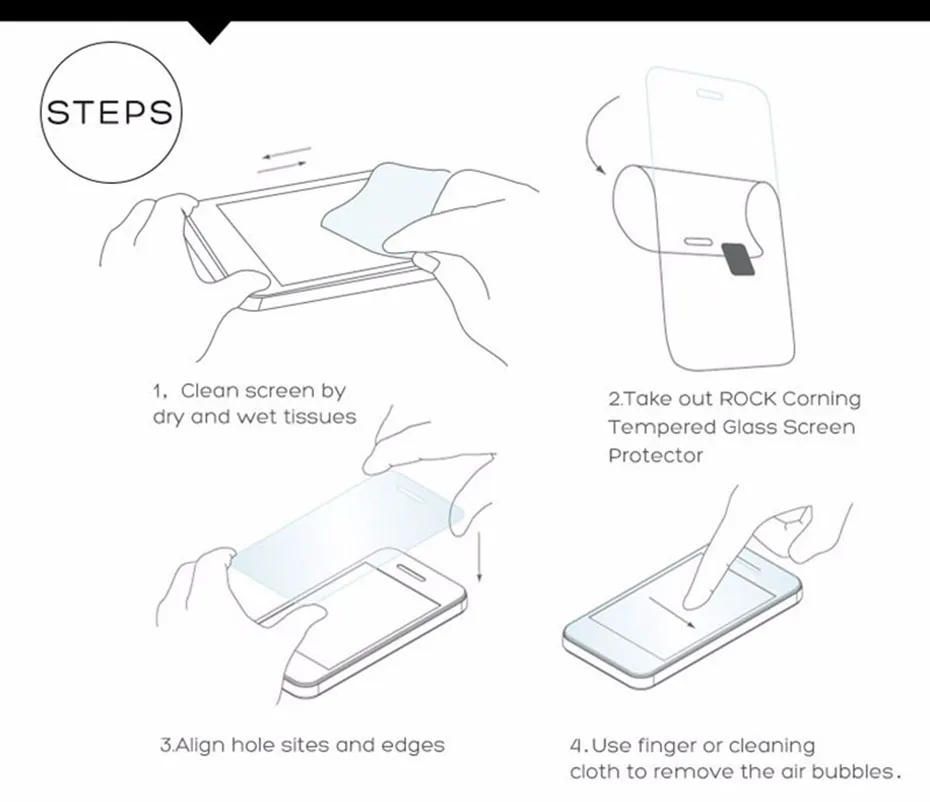 STEPS

1. Clean screen by dry and wet tissues

2.Take out ROCK Corning Tempered Glass Screen Protector

3.Align hole sites and edges

4. Use finger or cleaning cloth to remove the air bubbles.