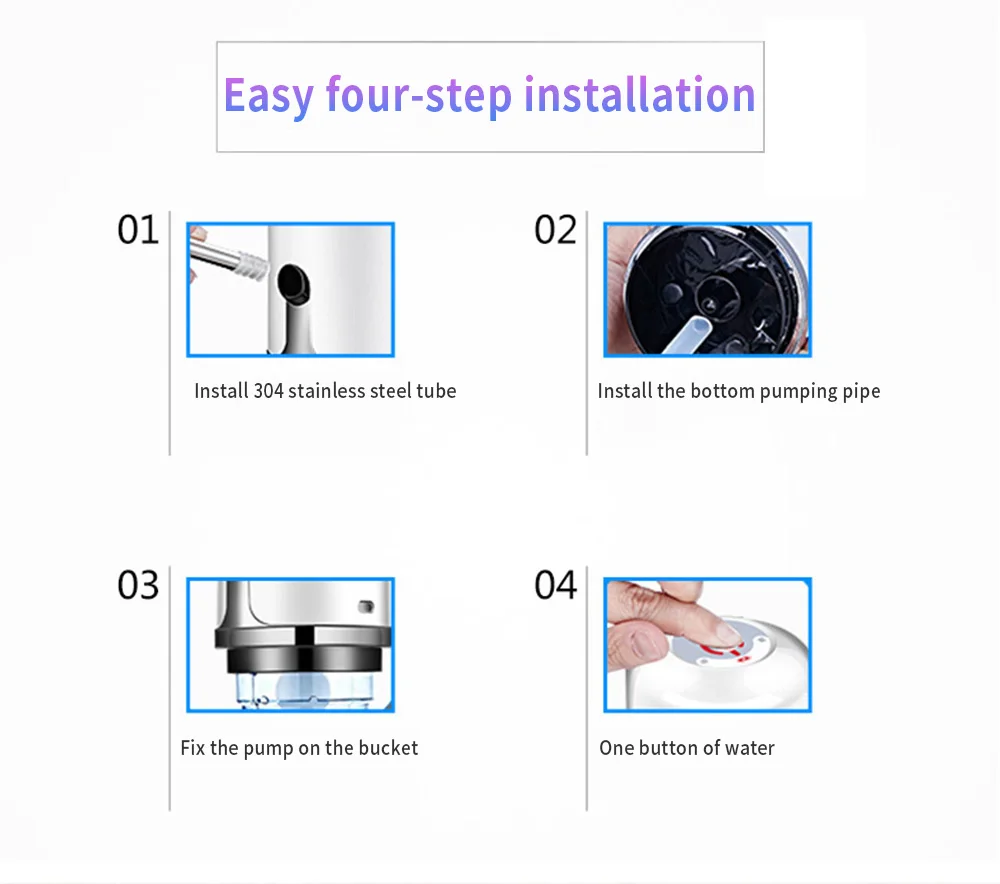 Easy four-step installation

01

Install 304 stainless steel tube

02

Install the bottom pumping pipe

03

Fix the pump on the bucket

04

One button of water