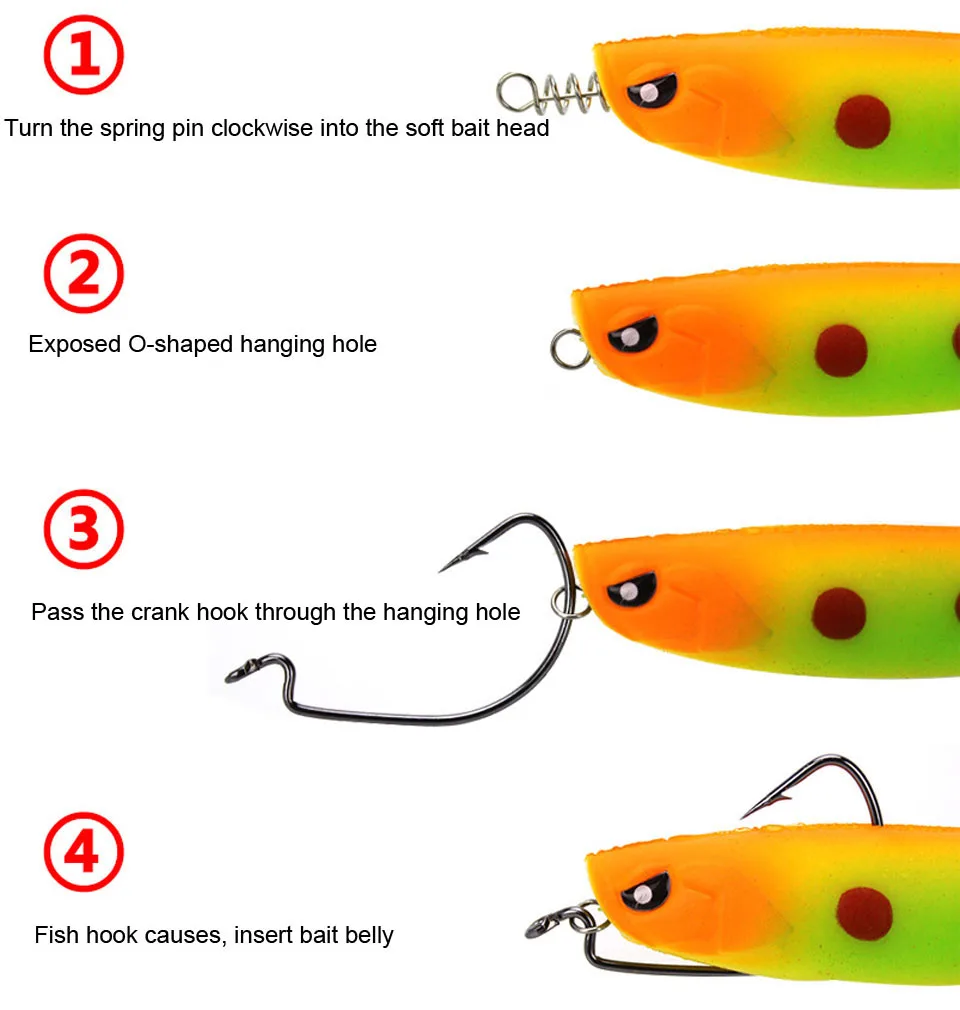 ①
Turn the spring pin clockwise into the soft bait head

②
Exposed O-shaped hanging hole

③
Pass the crank hook through the hanging hole

④
Fish hook causes, insert bait belly