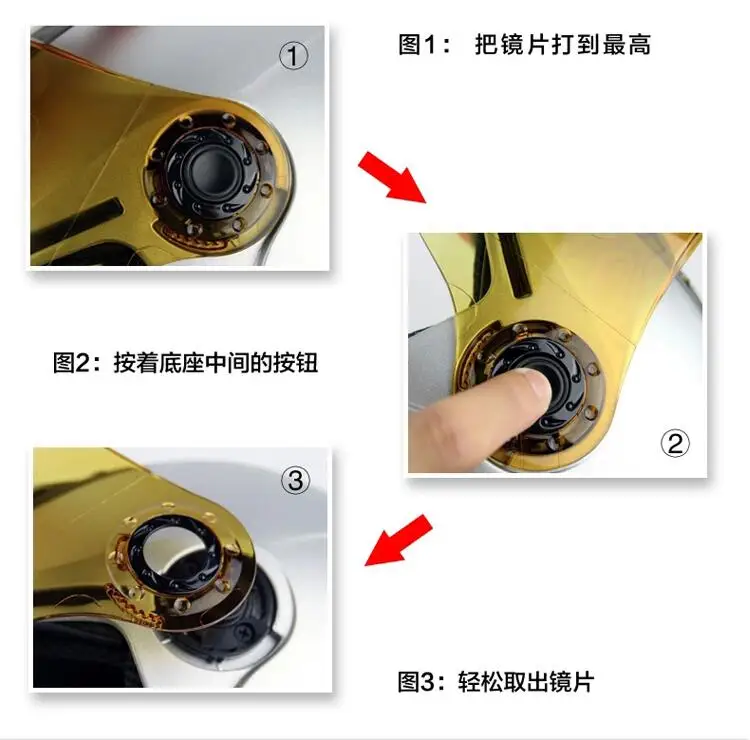 ①

图1：把镜片打到最高

图2：按着底座中间的按钮

②

③

图3：轻松取出镜片