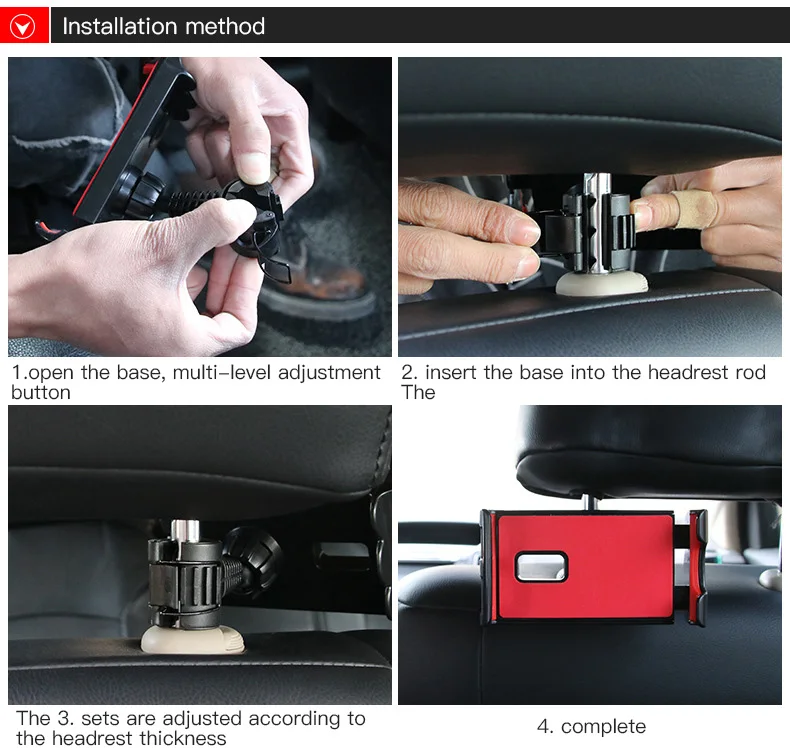 Installation method

1.open the base, multi-level adjustment button

2. insert the base into the headrest rod The

The 3. sets are adjusted according to the headrest thickness

4. complete