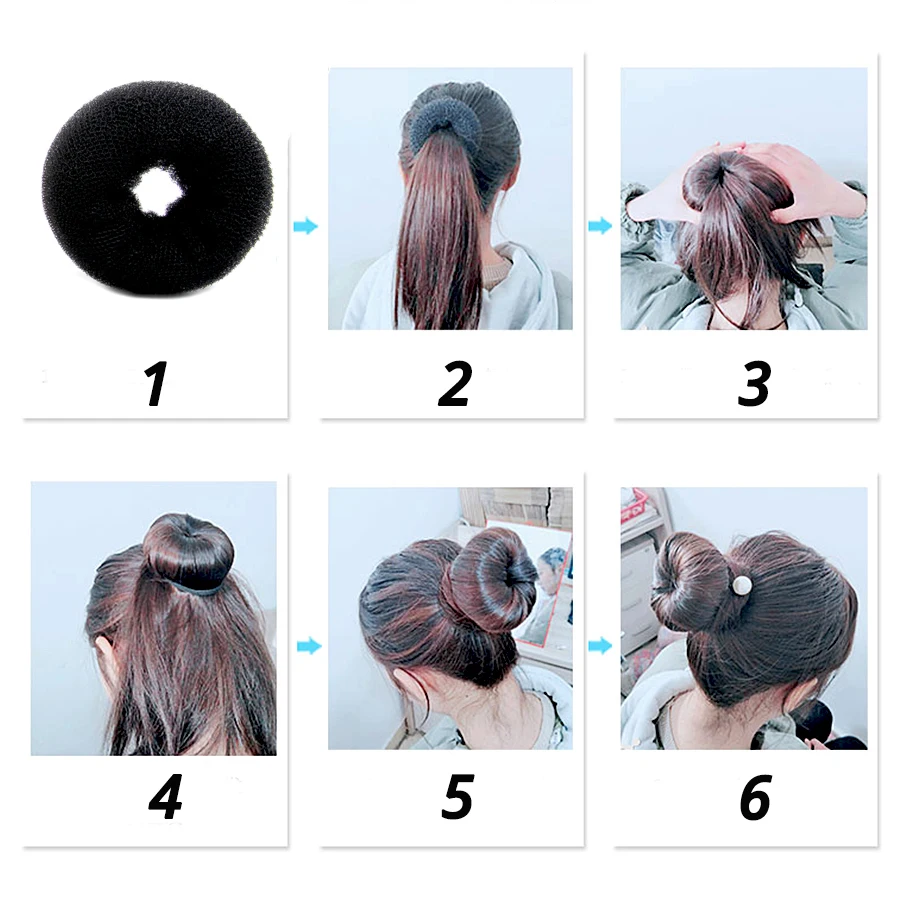 1

2

3

4

5

6