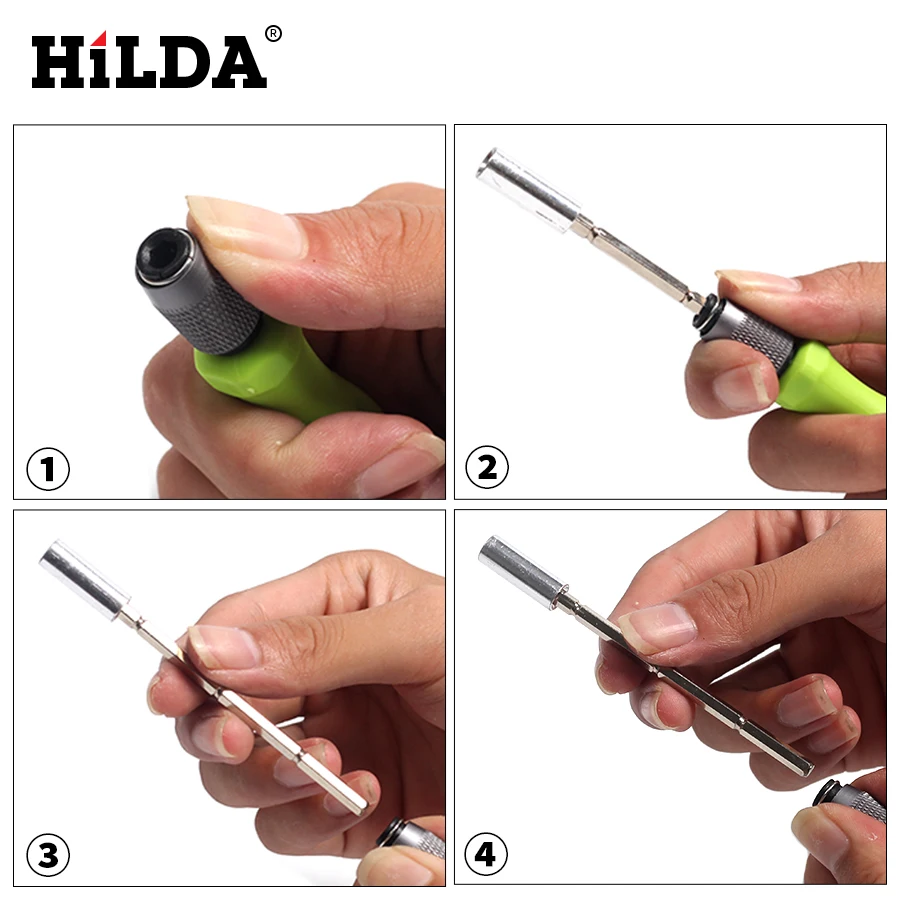 HiLDA®

1

2

3

4