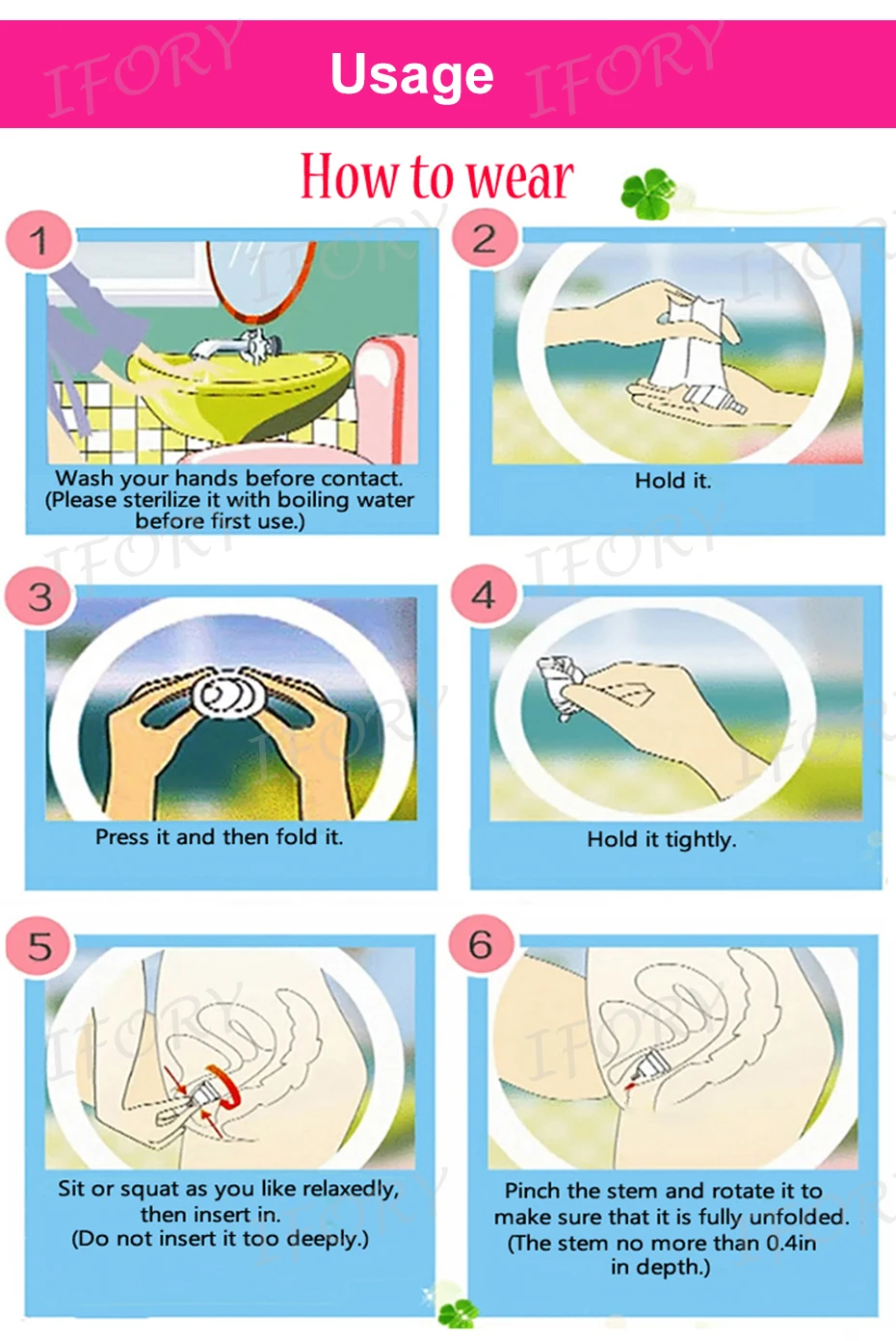 IFORY Usage IFORY

How to wear

1
Wash your hands before contact.
(Please sterilize it with boiling water before first use.)

2
Hold it.

3
Press it and then fold it.

4
Hold it tightly.

5
Sit or squat as you like relaxedly, then insert in.
(Do not insert it too deeply.)

6
Pinch the stem and rotate it to make sure that it is fully unfolded.
(The stem no more than 0.4in in depth.)