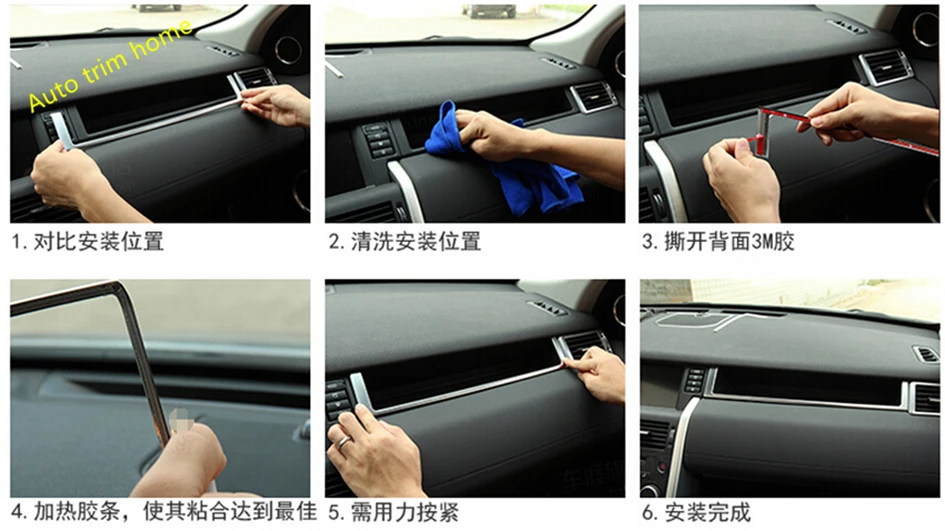 Auto trim home

1. 对比安装位置

2. 清洗安装位置

3. 撕开背面3M胶

4. 加热胶条，使其粘合达到最佳

5. 需用力按紧

6. 安装完成