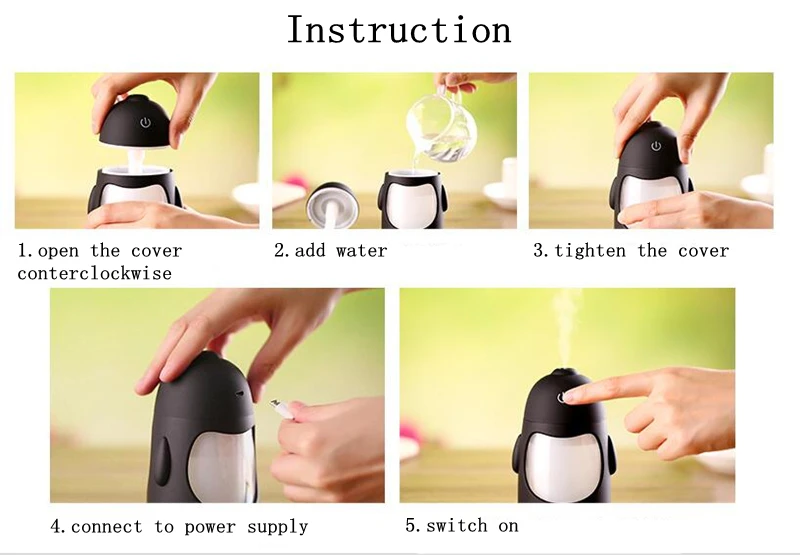 Instruction

1. open the cover conterclockwise

2. add water

3. tighten the cover

4. connect to power supply

5. switch on