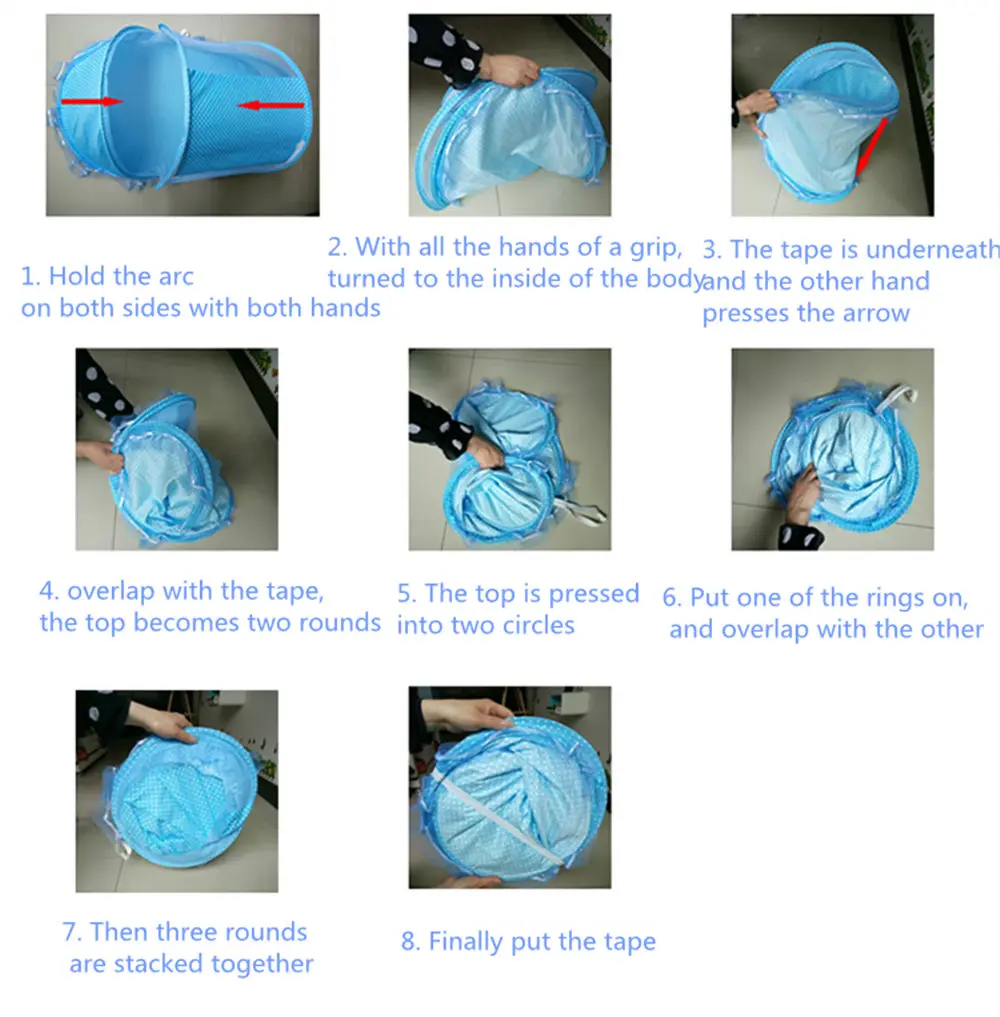 1. Hold the arc on both sides with both hands

2. With all the hands of a grip, turned to the inside of the body

3. The tape is underneath and the other hand presses the arrow

4. overlap with the tape, the top becomes two rounds

5. The top is pressed into two circles

6. Put one of the rings on, and overlap with the other

7. Then three rounds are stacked together

8. Finally put the tape