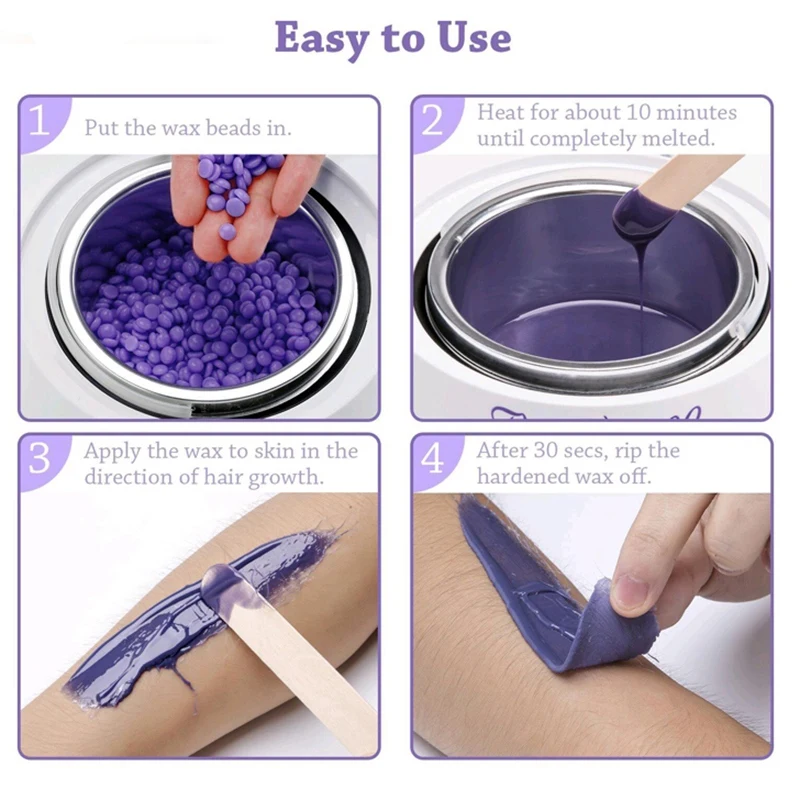 Easy to Use

1 Put the wax beads in.

2 Heat for about 10 minutes until completely melted.

3 Apply the wax to skin in the direction of hair growth.

4 After 30 secs, rip the hardened wax off.