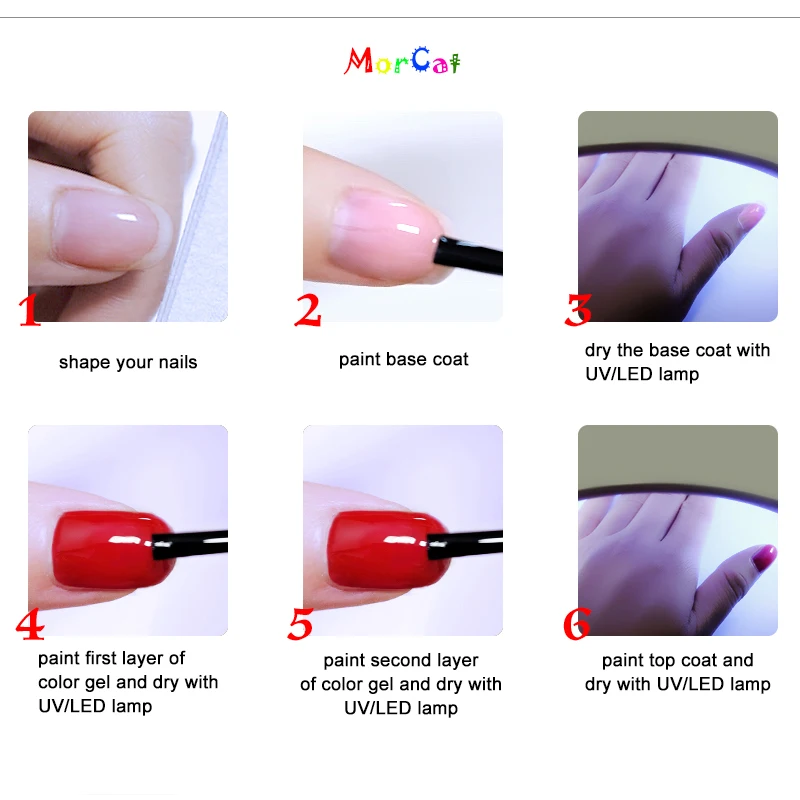 MorCat

1
shape your nails

2
paint base coat

3
dry the base coat with UV/LED lamp

4
paint first layer of color gel and dry with UV/LED lamp

5
paint second layer of color gel and dry with UV/LED lamp

6
paint top coat and dry with UV/LED lamp