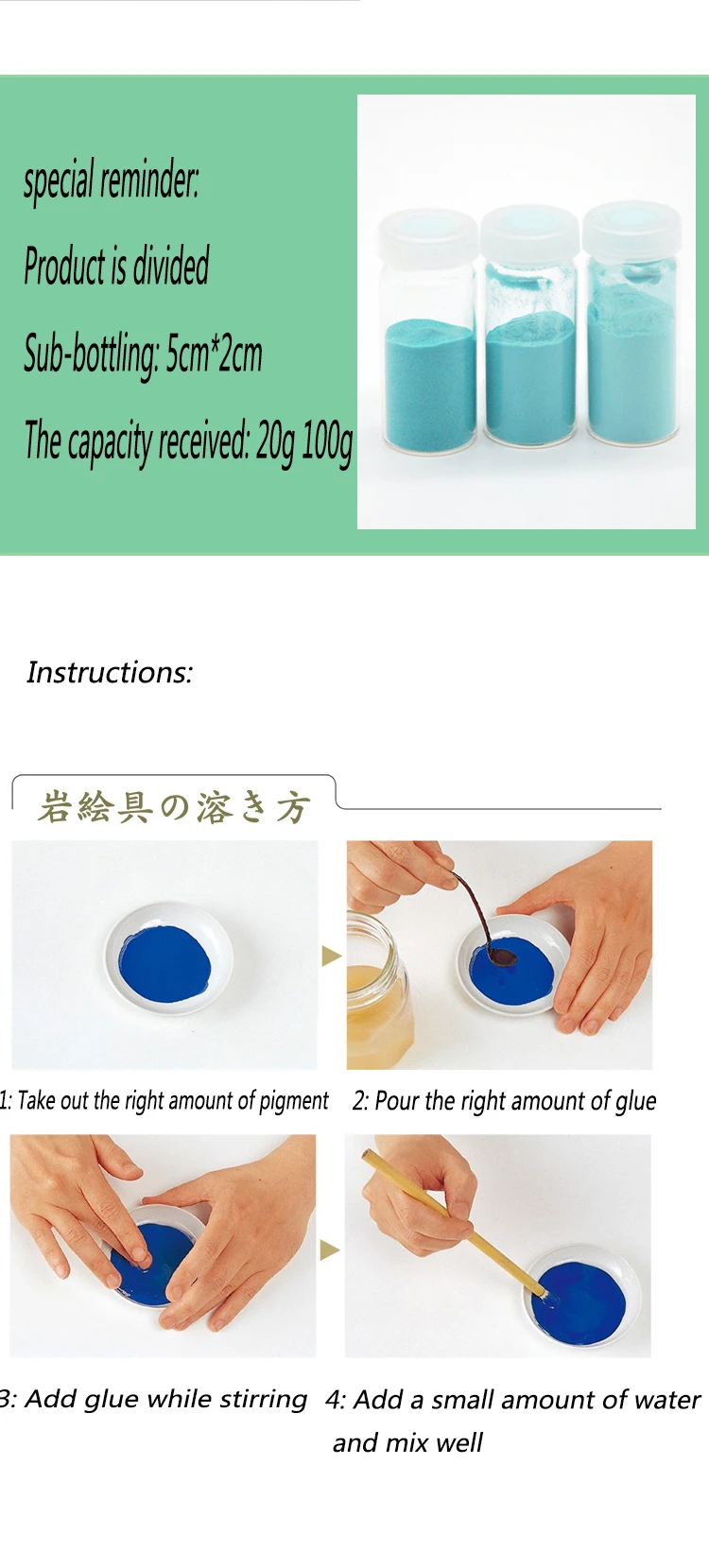 special reminder:

Product is divided

Sub-bottling: 5cm*2cm

The capacity received: 20g 100g

Instructions:

岩絵具の溶き方

1: Take out the right amount of pigment

2: Pour the right amount of glue

3: Add glue while stirring

4: Add a small amount of water and mix well