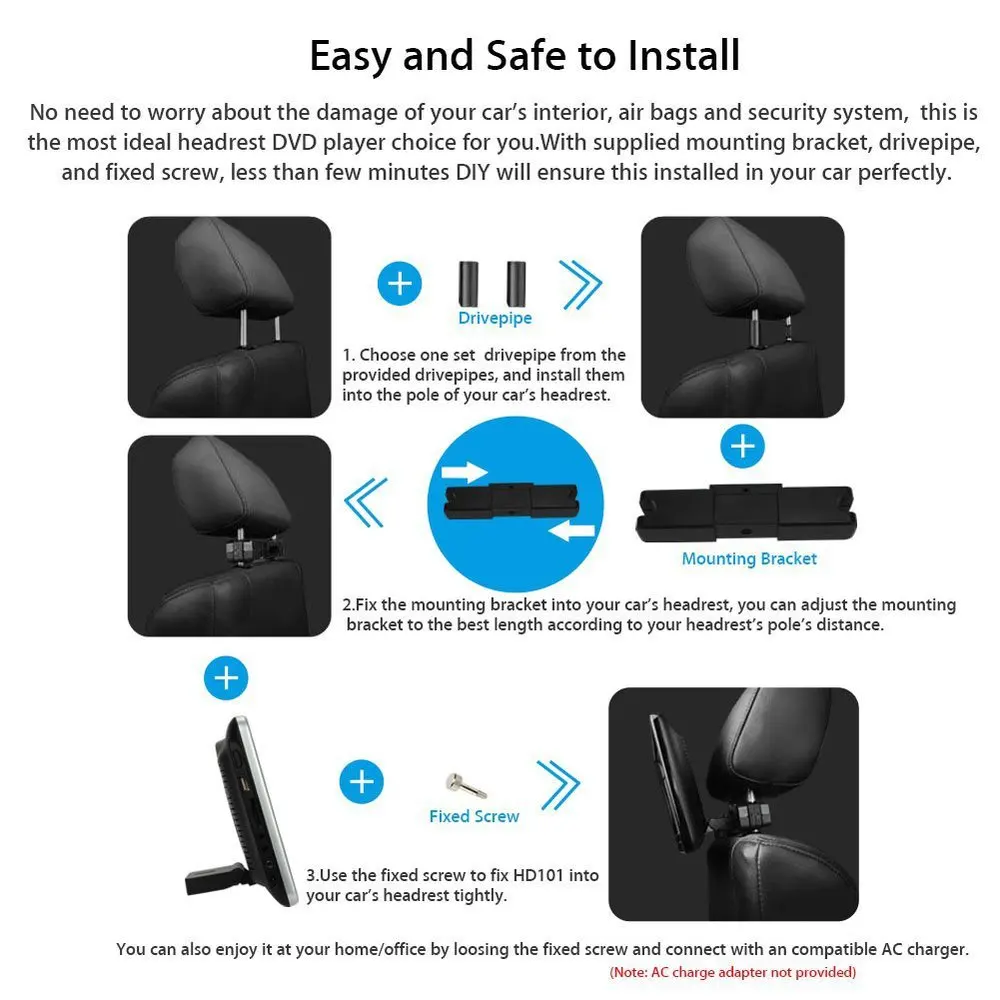 Easy and Safe to Install

No need to worry about the damage of your car's interior, air bags and security system, this is the most ideal headrest DVD player choice for you.With supplied mounting bracket, drivepipe, and fixed screw, less than few minutes DIY will ensure this installed in your car perfectly.

Drivepipe

1. Choose one set drivepipe from the provided drivepipes, and install them into the pole of your car's headrest.

Mounting Bracket

2.Fix the mounting bracket into your car's headrest, you can adjust the mounting bracket to the best length according to your headrest's pole's distance.

Fixed Screw

3.Use the fixed screw to fix HD101 into your car's headrest tightly.

You can also enjoy it at your home/office by loosing the fixed screw and connect with an compatible AC charger.

(Note: AC charge adapter not provided)