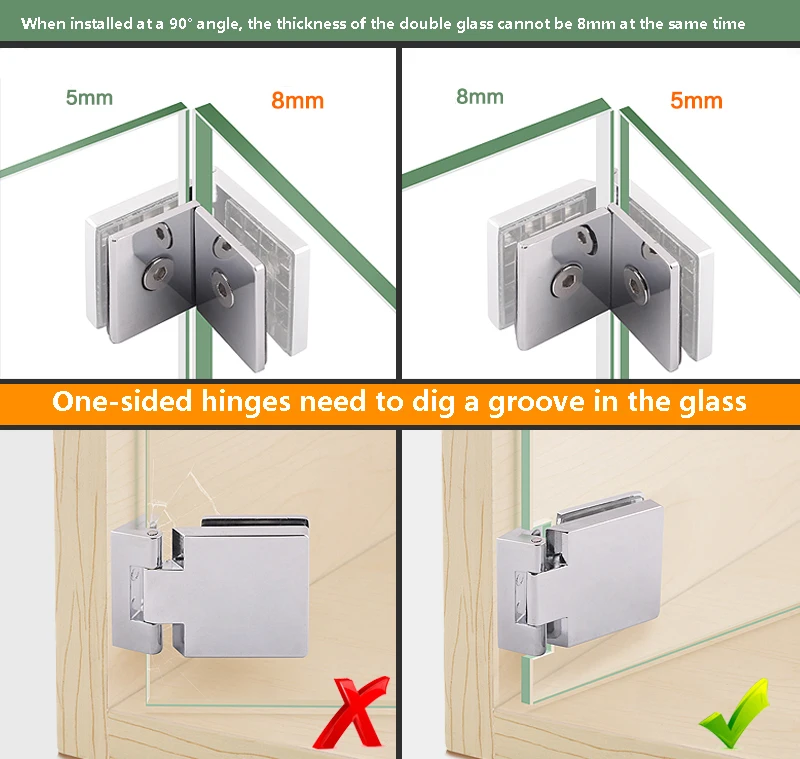 When installed at a 90° angle, the thickness of the double glass cannot be 8mm at the same time

5mm

8mm

8mm

5mm

One-sided hinges need to dig a groove in the glass