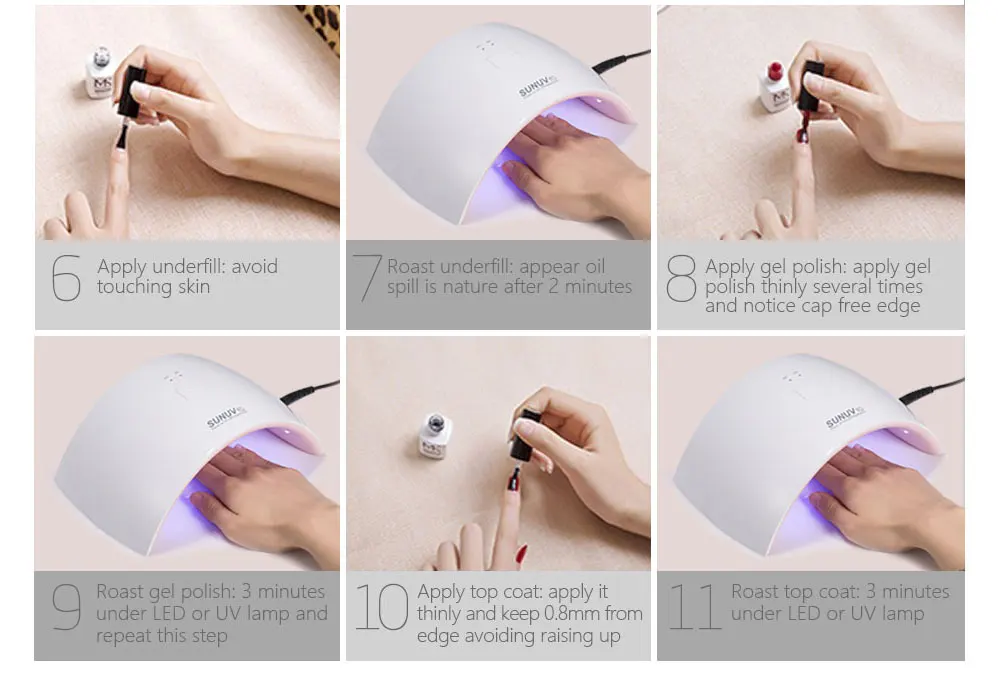 SUNUV

6 Apply underfill: avoid touching skin

7 Roast underfill: appear oil spill is nature after 2 minutes

8 Apply gel polish: apply gel polish thinly several times and notice cap free edge

SUNUV

SUNUV

9 Roast gel polish: 3 minutes under LED or UV lamp and repeat this step

10 Apply top coat: apply it thinly and keep 0.8mm from edge avoiding raising up

11 Roast top coat: 3 minutes under LED or UV lamp