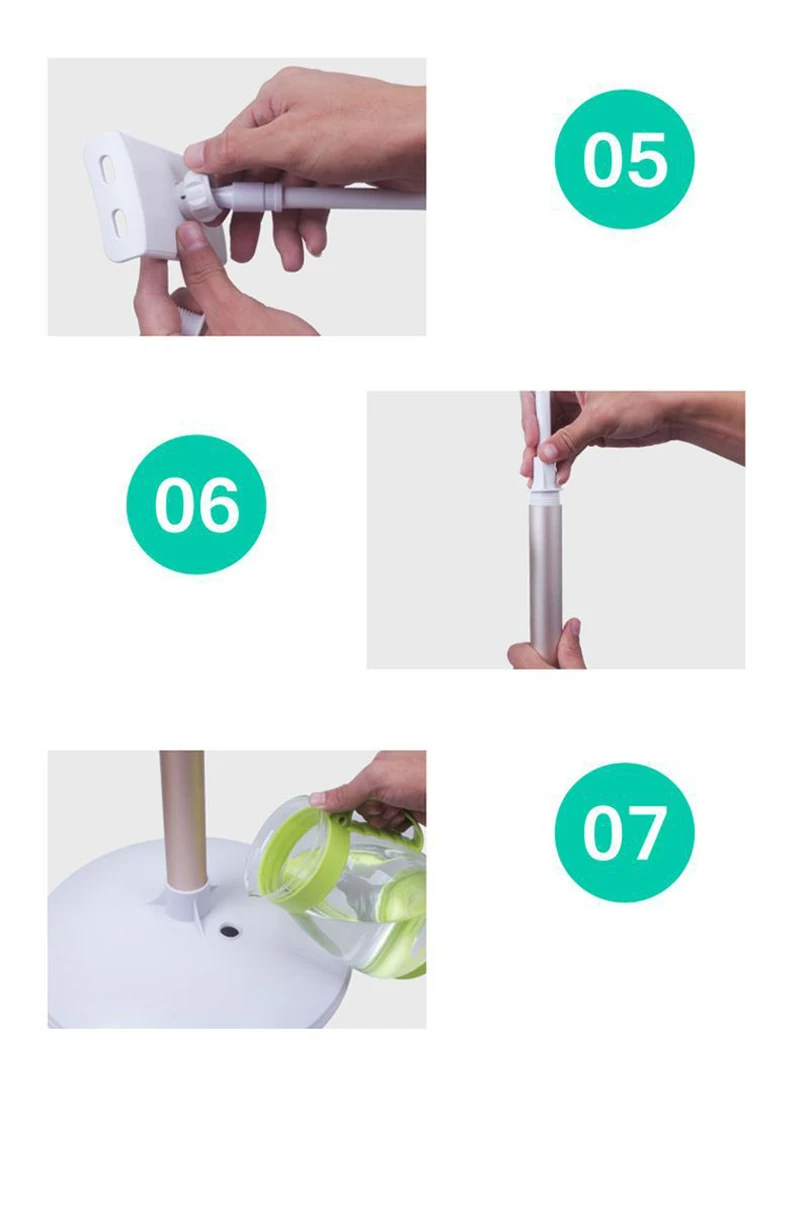 05

06

07