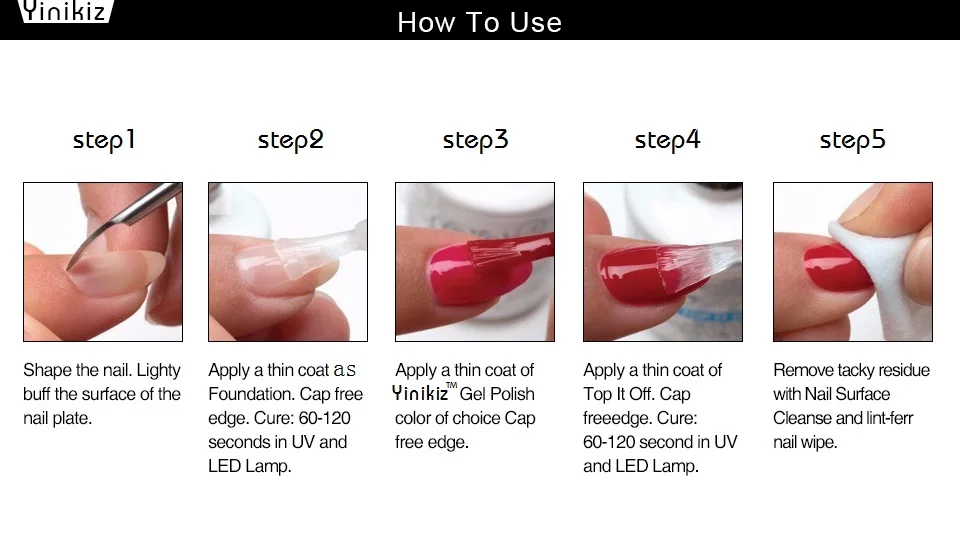 Yinikiz

How To Use

step1

Shape the nail. Lighty buff the surface of the nail plate.

step2

Apply a thin coat as Foundation. Cap free edge. Cure: 60-120 seconds in UV and LED Lamp.

step3

Apply a thin coat of Yinikiz™ Gel Polish color of choice Cap free edge.

step4

Apply a thin coat of Top It Off. Cap freeedge. Cure: 60-120 second in UV and LED Lamp.

step5

Remove tacky residue with Nail Surface Cleanse and lint-ferr nail wipe.