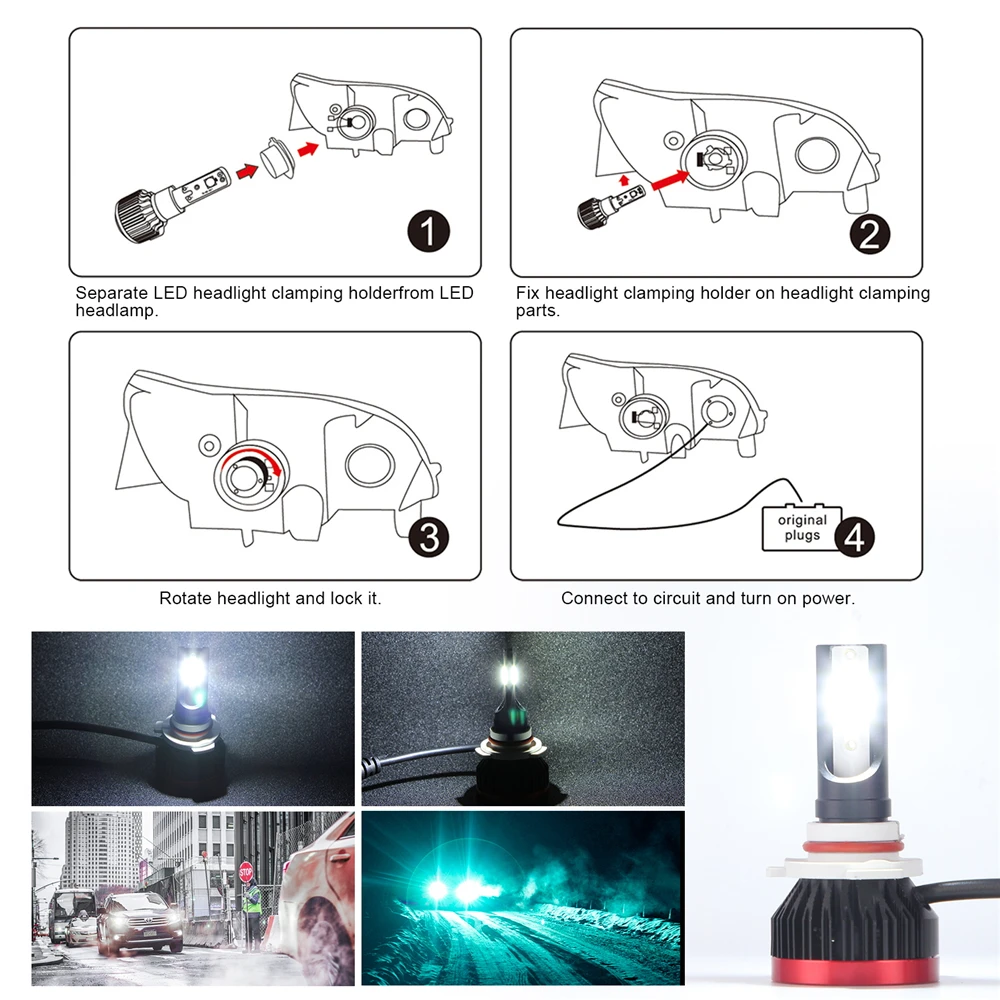 1

Separate LED headlight clamping holderfrom LED headlamp.

2

Fix headlight clamping holder on headlight clamping parts.

3

Rotate headlight and lock it.

original plugs

4

Connect to circuit and turn on power.

STOP