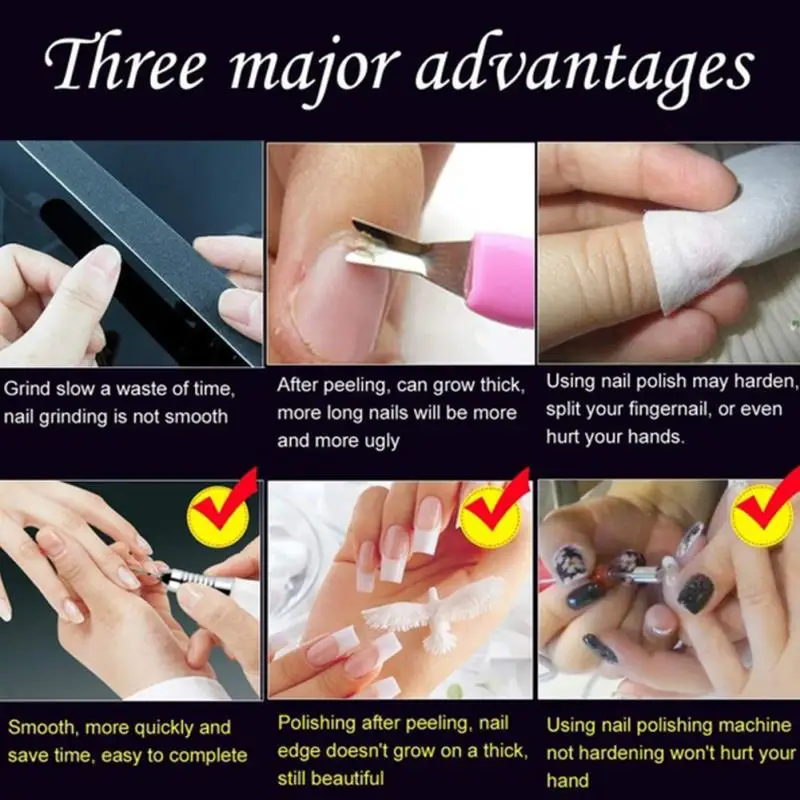 Three major advantages

Grind slow a waste of time, nail grinding is not smooth

After peeling, can grow thick, more long nails will be more and more ugly

Using nail polish may harden, split your fingernail, or even hurt your hands.

Smooth, more quickly and save time, easy to complete

Polishing after peeling, nail edge doesn't grow on a thick, still beautiful

Using nail polishing machine not hardening won't hurt your hand