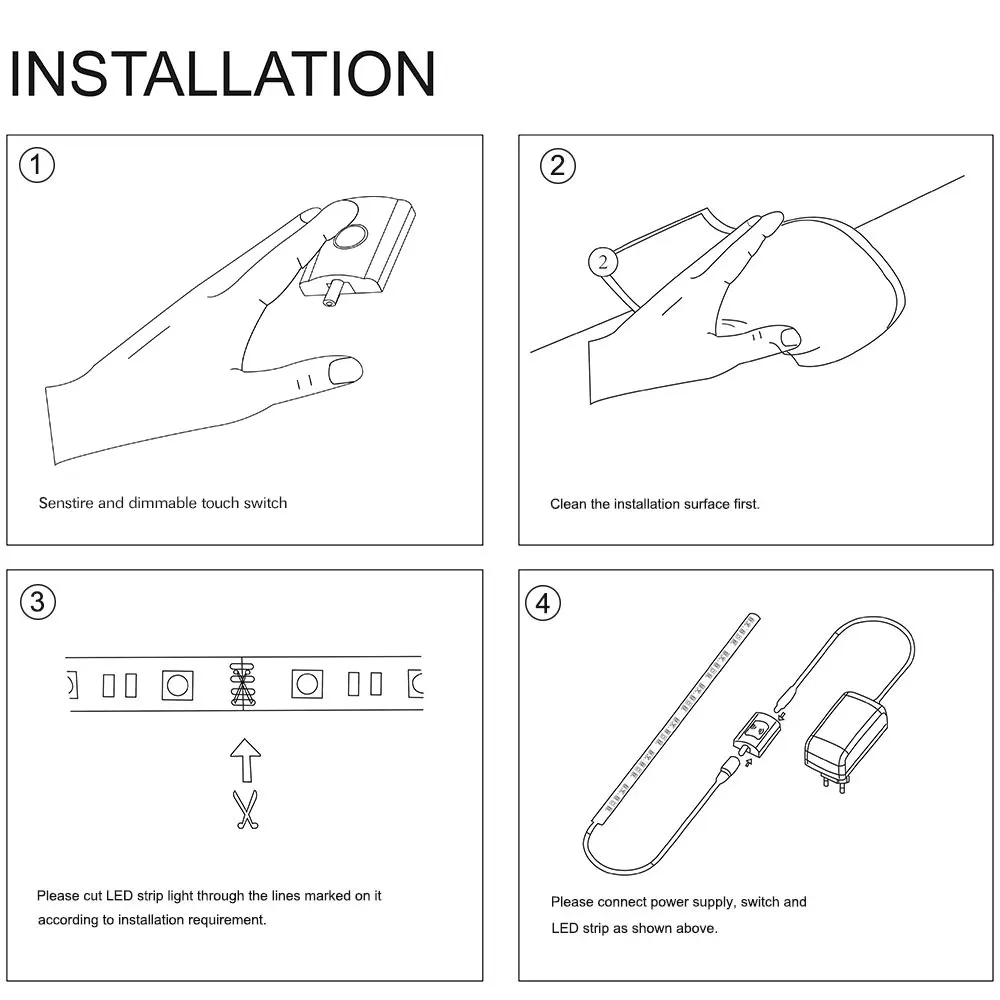 INSTALLATION

1

Senstire and dimmable touch switch

2

2

Clean the installation surface first.

3

Please cut LED strip light through the lines marked on it according to installation requirement.

4

Please connect power supply, switch and LED strip as shown above.