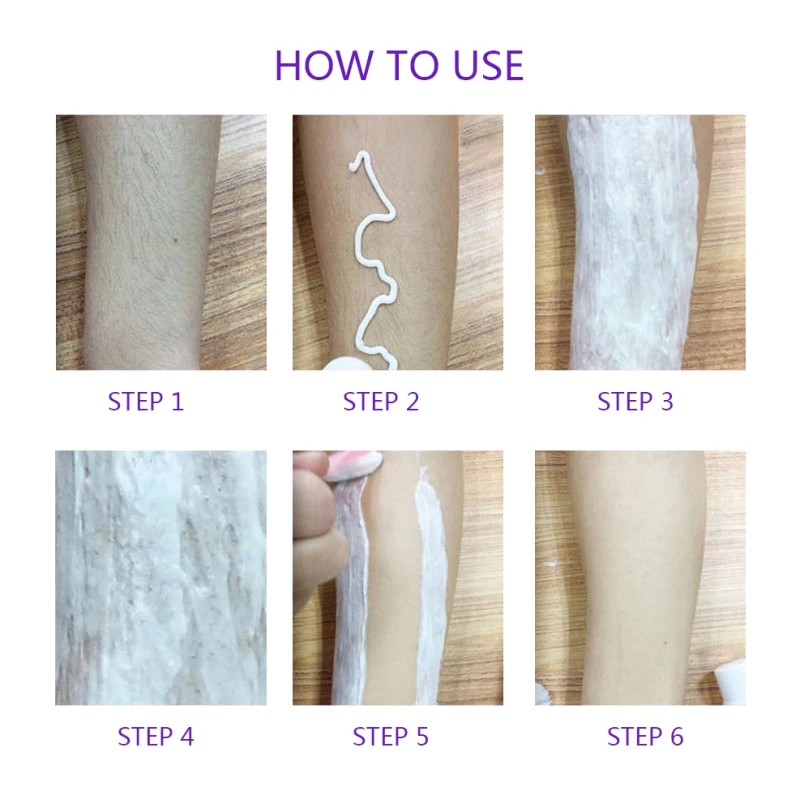 HOW TO USE

STEP 1

STEP 2

STEP 3

STEP 4

STEP 5

STEP 6