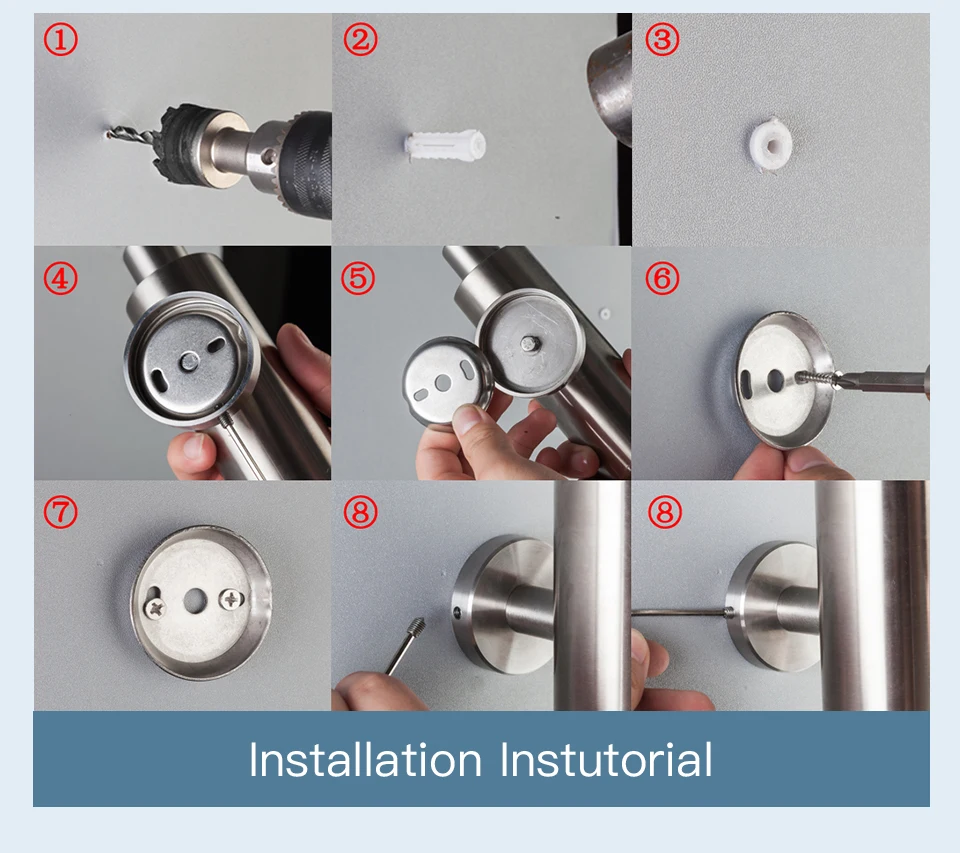 ①
②
③
④
⑤
⑥
⑦
⑧
⑧
Installation Instutorial