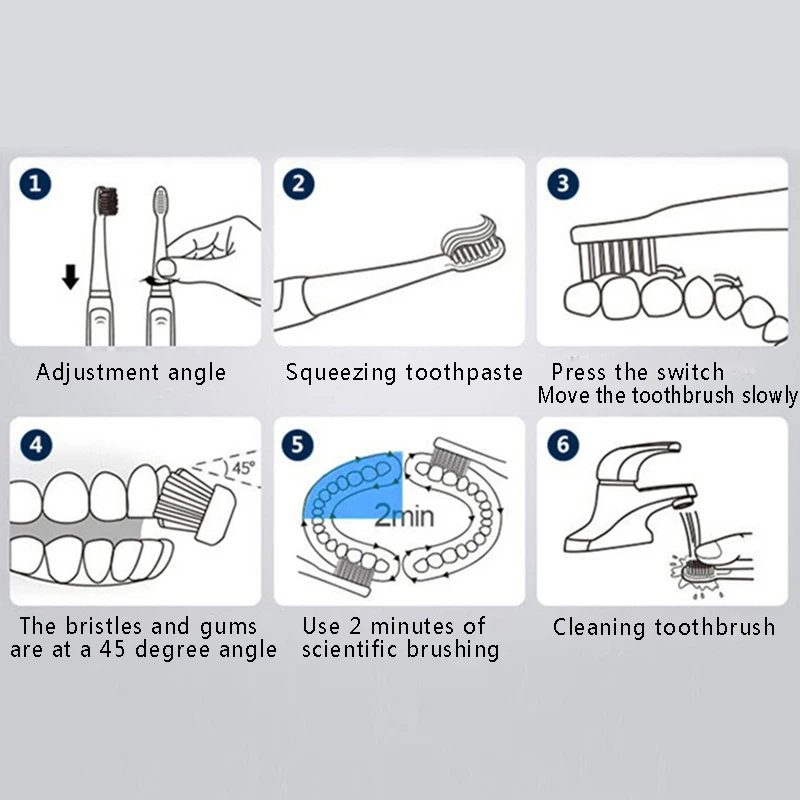 1

Adjustment angle

2

Squeezing toothpaste

3

Press the switch
Move the toothbrush slowly

4

45°

The bristles and gums are at a 45 degree angle

5

2min

Use 2 minutes of scientific brushing

6

Cleaning toothbrush