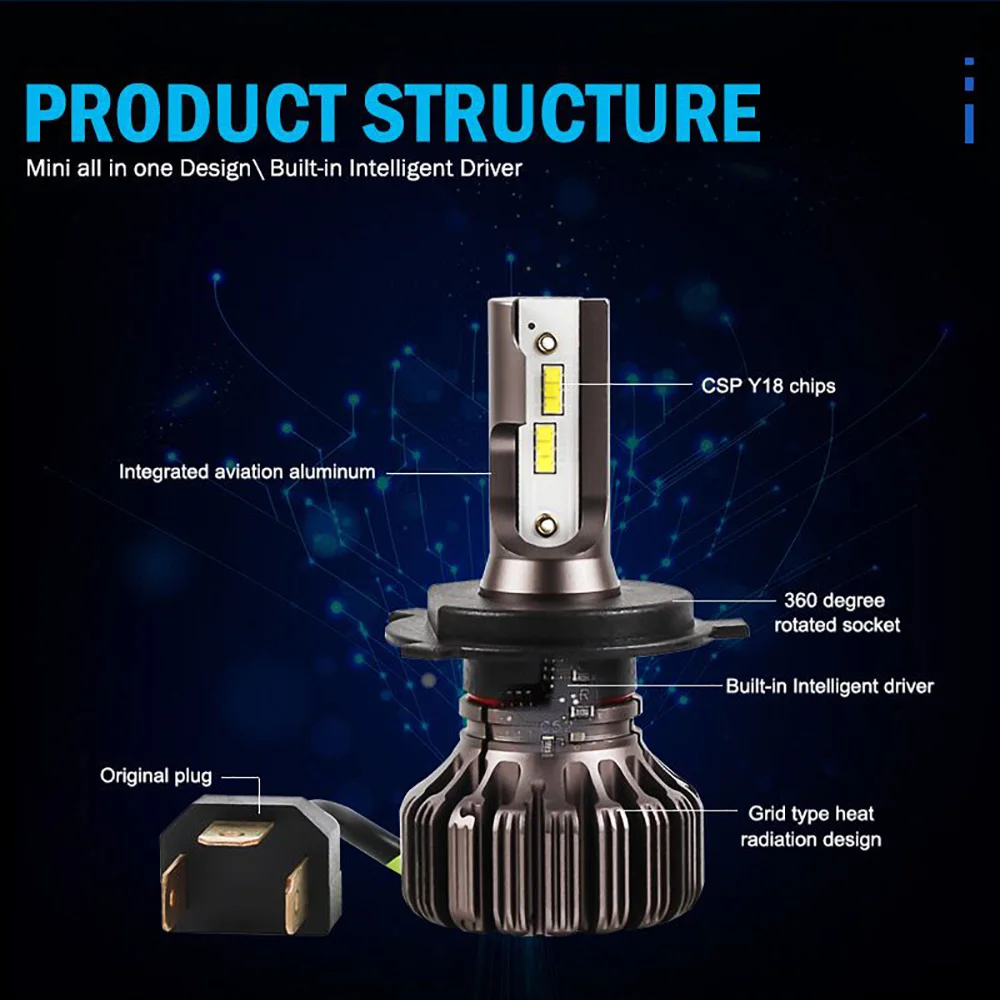 PRODUCT STRUCTURE

Mini all in one Design\ Built-in Intelligent Driver

CSP Y18 chips

Integrated aviation aluminum

360 degree rotated socket

Built-in Intelligent driver

Original plug

Grid type heat radiation design