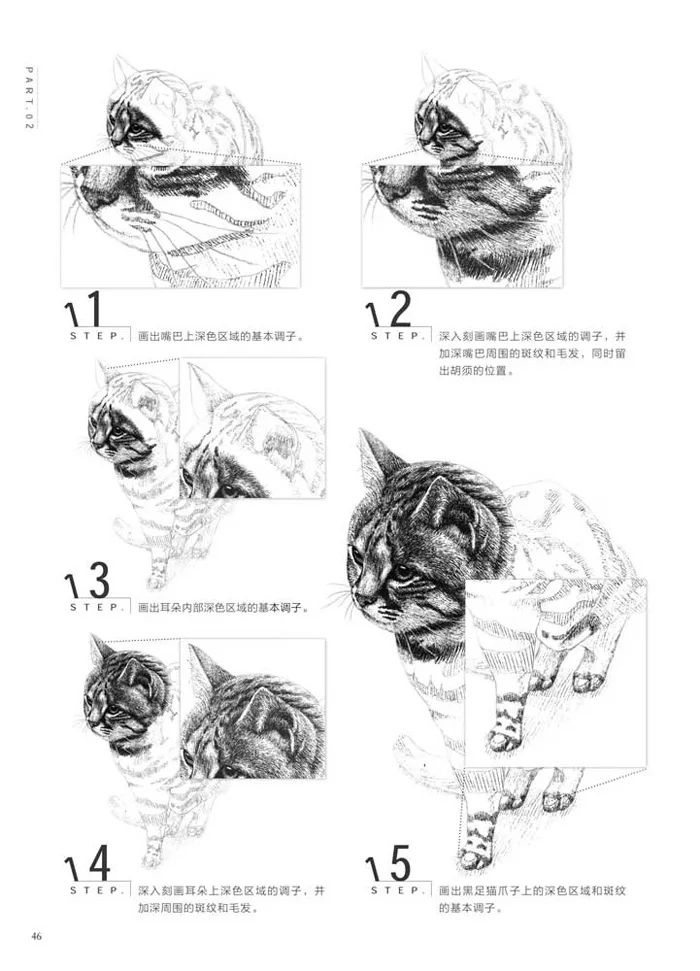 PART.02

11
STEP. 画出嘴巴上深色区域的基本调子。

12
STEP. 深入刻画嘴巴上深色区域的调子，并加深嘴巴周围的斑纹和毛发。同时留出胡须的位置。

13
STEP. 画出耳朵内部深色区域的基本调子。

14
STEP. 深入刻画耳朵上深色区域的调子，并加深周围的斑纹和毛发。

15
STEP. 画出黑足猫爪子上的深色区域和斑纹的基本调子。

46