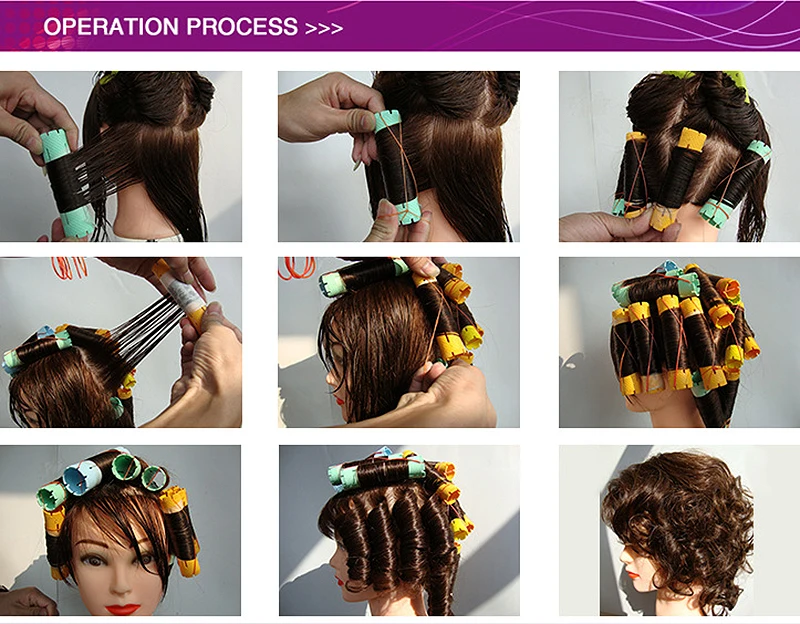 OPERATION PROCESS >>>