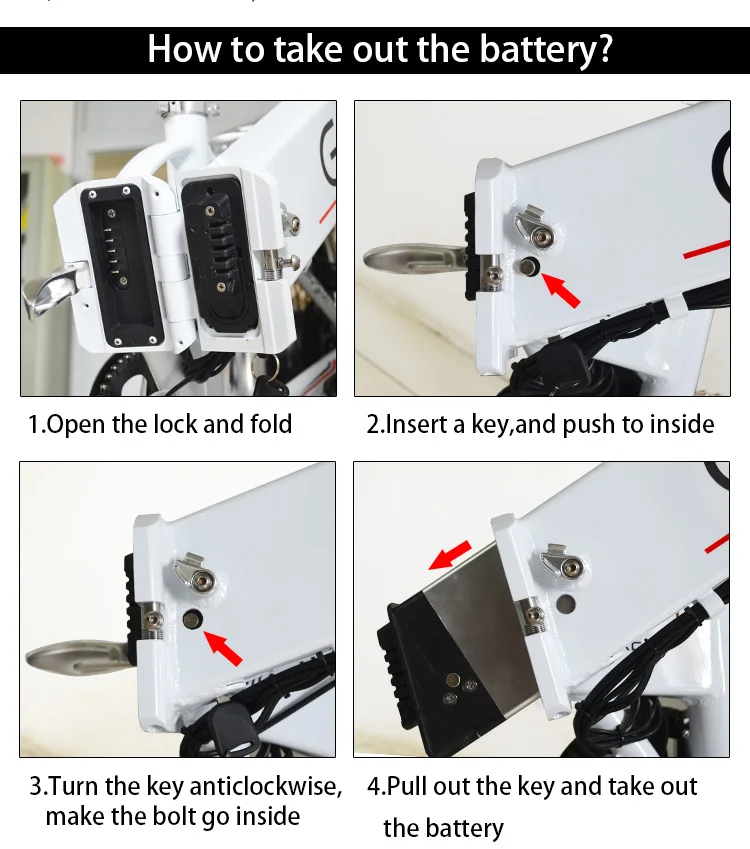 How to take out the battery?

1.Open the lock and fold

2.Insert a key,and push to inside

3.Turn the key anticlockwise, make the bolt go inside

4.Pull out the key and take out the battery