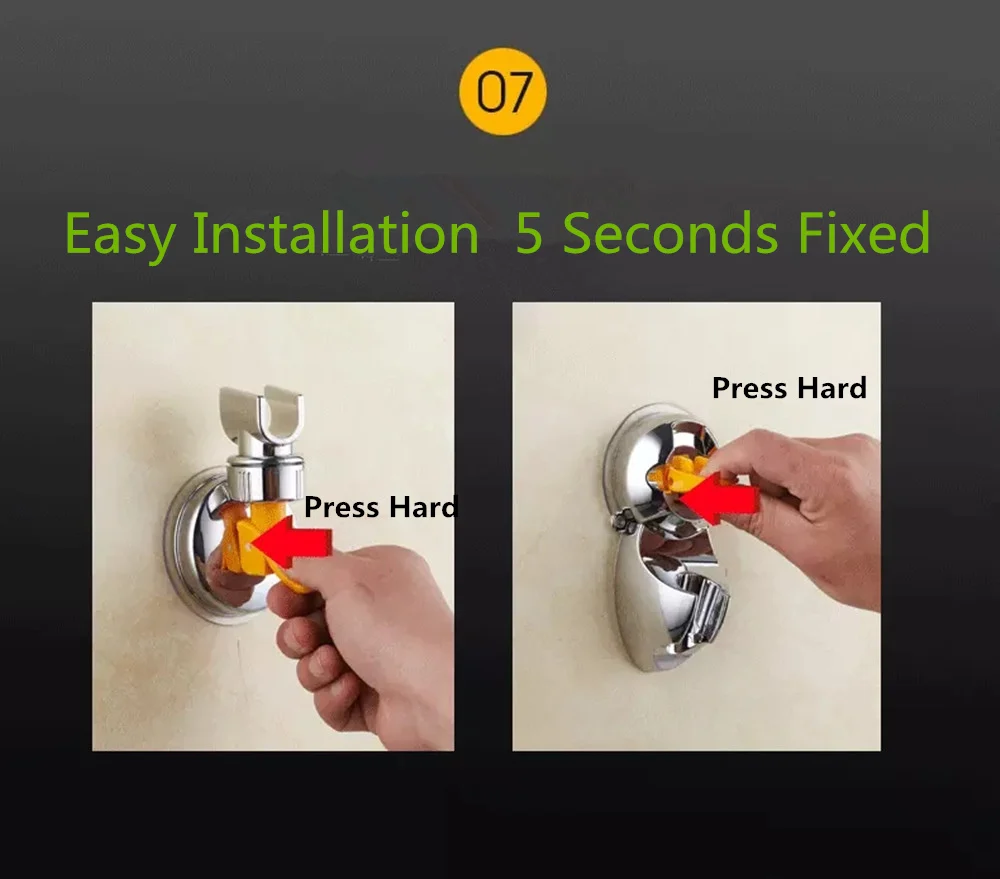 07

Easy Installation 5 Seconds Fixed

Press Hard

Press Hard