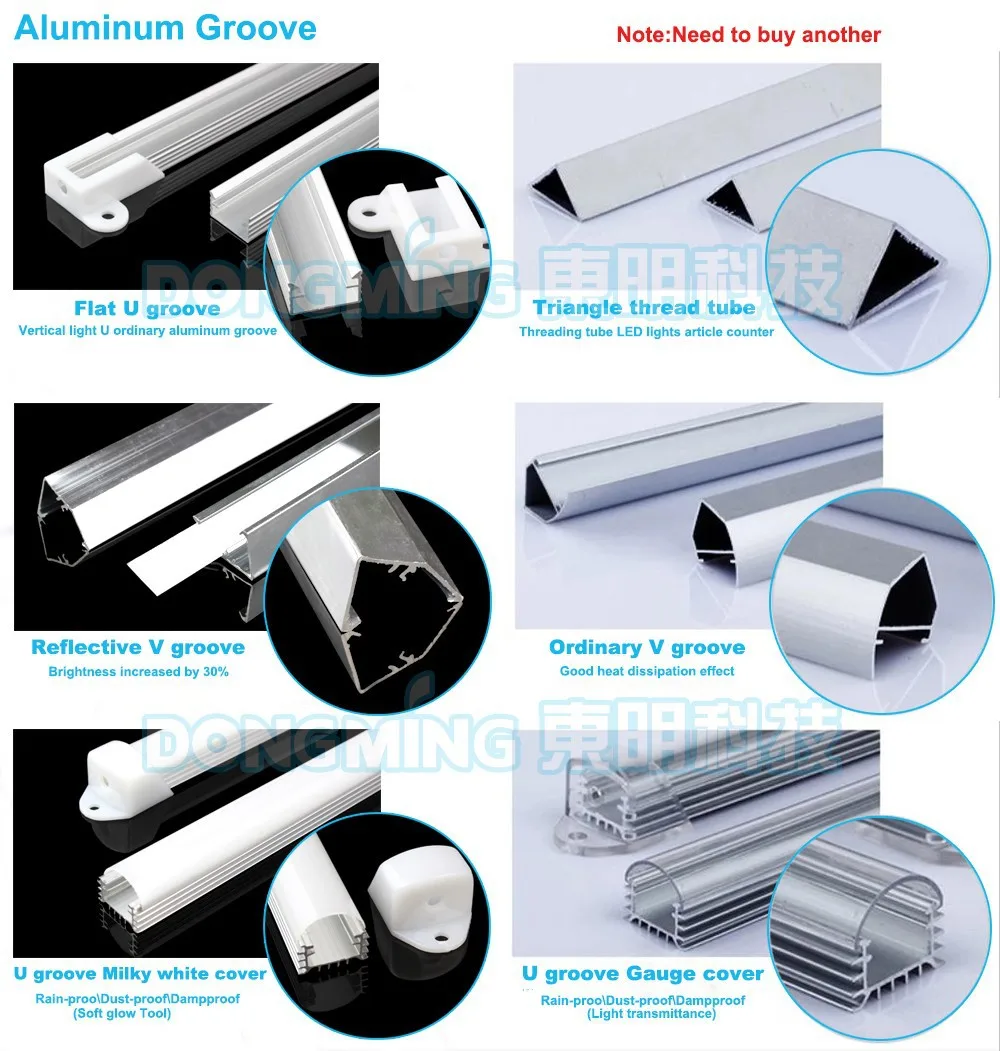 Aluminum Groove

Note:Need to buy another

DONGMING 東明科技

Flat U groove
Vertical light U ordinary aluminum groove

Triangle thread tube
Threading tube LED lights article counter

Reflective V groove
Brightness increased by 30%

Ordinary V groove
Good heat dissipation effect

DONGMING 東明科技

U groove Milky white cover
Rain-proo\Dust-proof\Dampproof
(Soft glow Tool)

U groove Gauge cover
Rain-proo\Dust-proof\Dampproof
(Light transmittance)