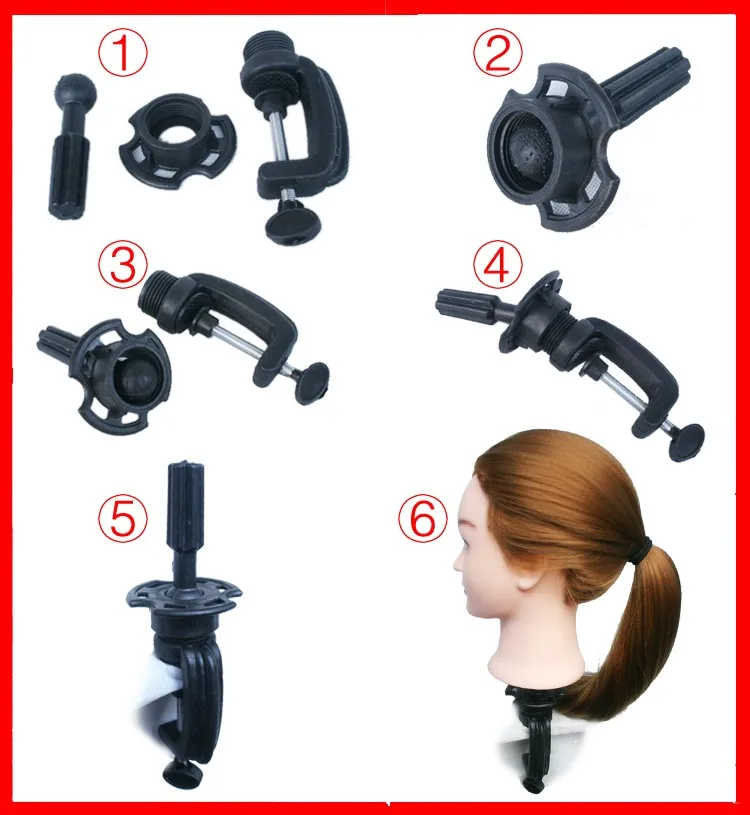 ①
②
③
④
⑤
⑥