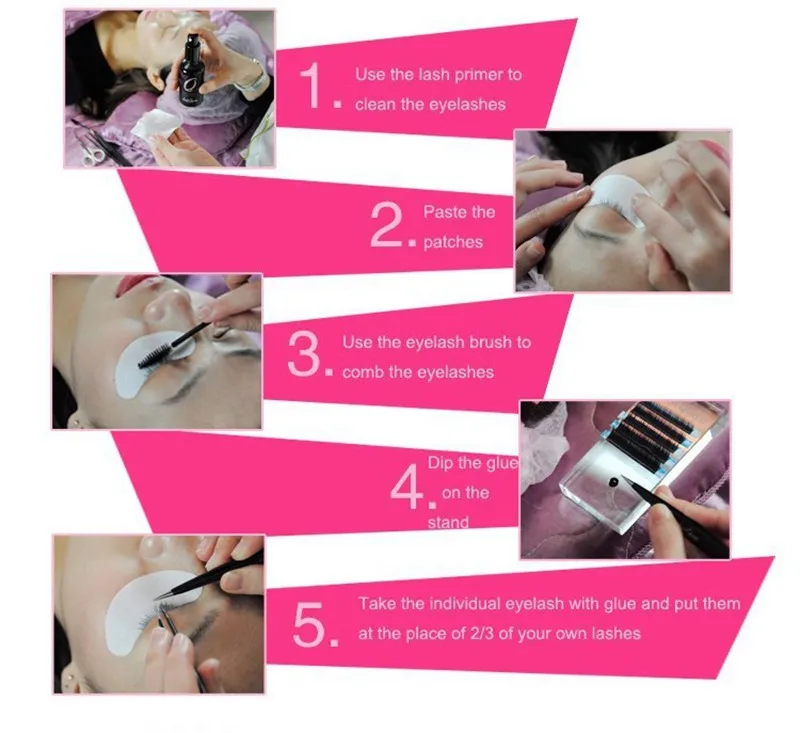 1. Use the lash primer to clean the eyelashes

2. Paste the patches

3. Use the eyelash brush to comb the eyelashes

4. Dip the glue on the stand

5. Take the individual eyelash with glue and put them at the place of 2/3 of your own lashes