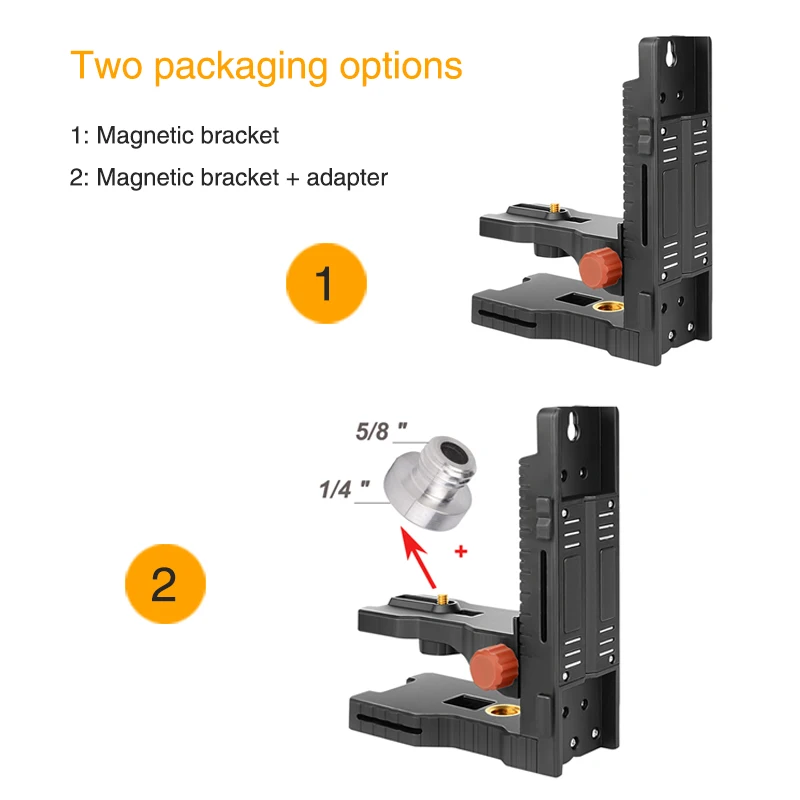 Two packaging options

1: Magnetic bracket

2: Magnetic bracket + adapter

1

5/8 "

1/4 "

+

2