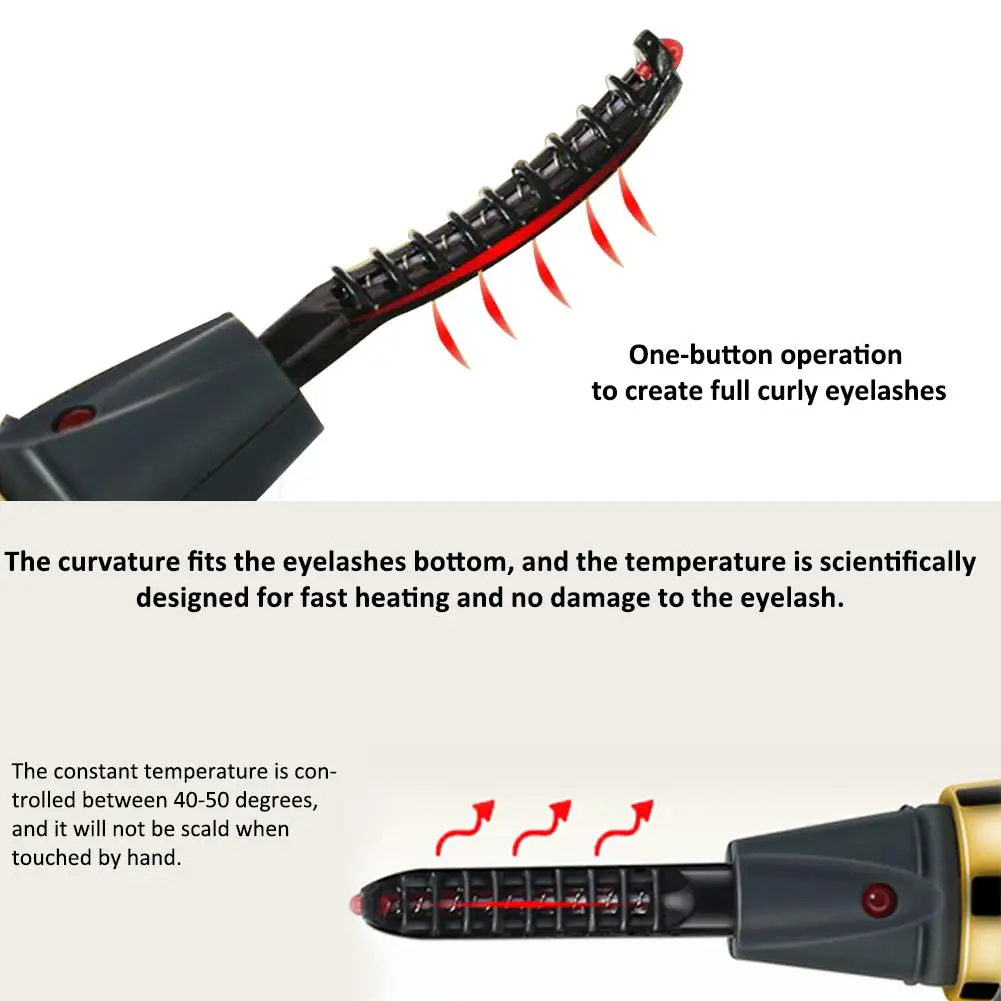 One-button operation
to create full curly eyelashes

The curvature fits the eyelashes bottom, and the temperature is scientifically designed for fast heating and no damage to the eyelash.

The constant temperature is controlled between 40-50 degrees, and it will not be scald when touched by hand.