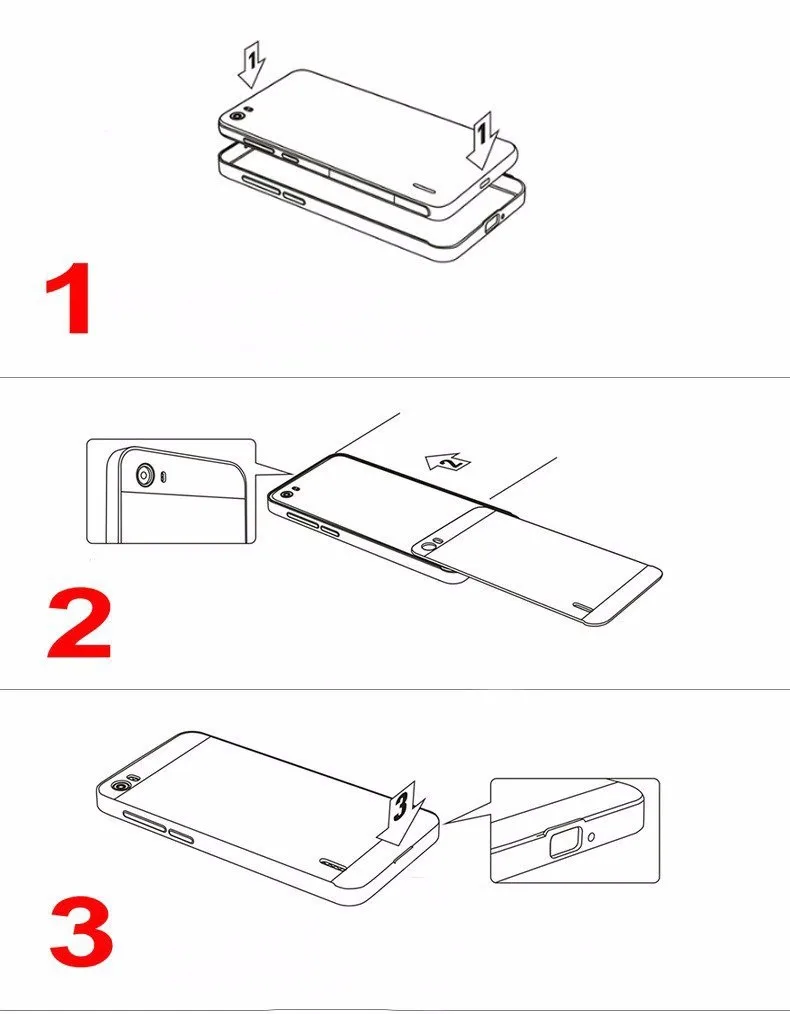 1
1
1
2
2
3
3