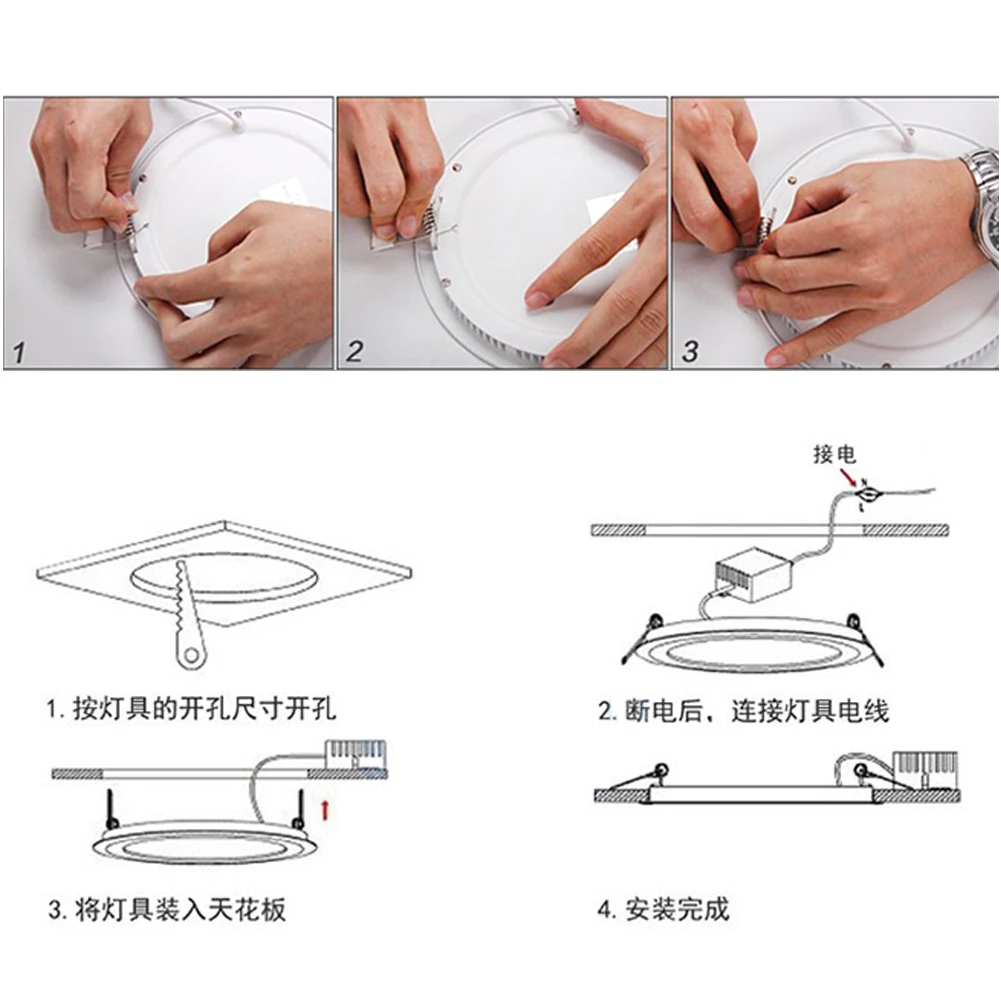 1

2

3

接电

1. 按灯具的开孔尺寸开孔

2. 断电后，连接灯具电线

3. 将灯具装入天花板

4. 安装完成