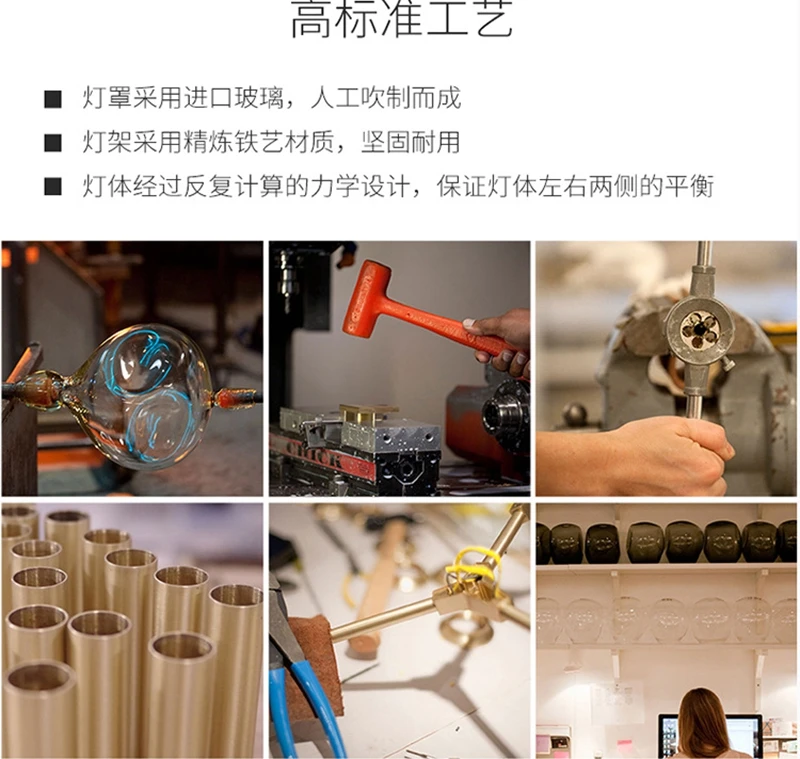 高标准工艺

■ 灯罩采用进口玻璃，人工吹制而成

■ 灯架采用精炼铁艺材质，坚固耐用

■ 灯体经过反复计算的力学设计，保证灯体左右两侧的平衡