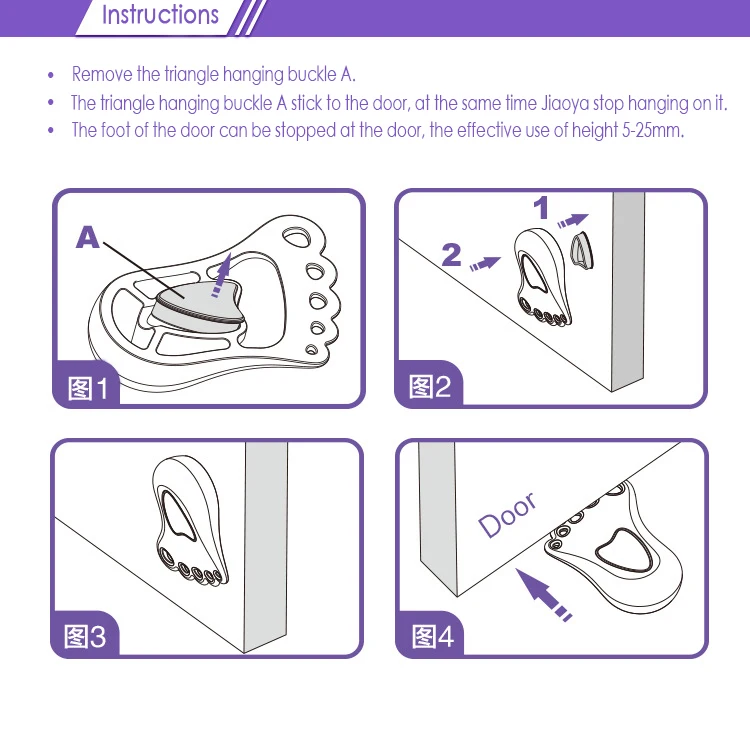 Instructions

• Remove the triangle hanging buckle A.
• The triangle hanging buckle A stick to the door, at the same time Jiaoya stop hanging on it.
• The foot of the door can be stopped at the door, the effective use of height 5-25mm.

A

图1

1

2

图2

图3

Door

图4